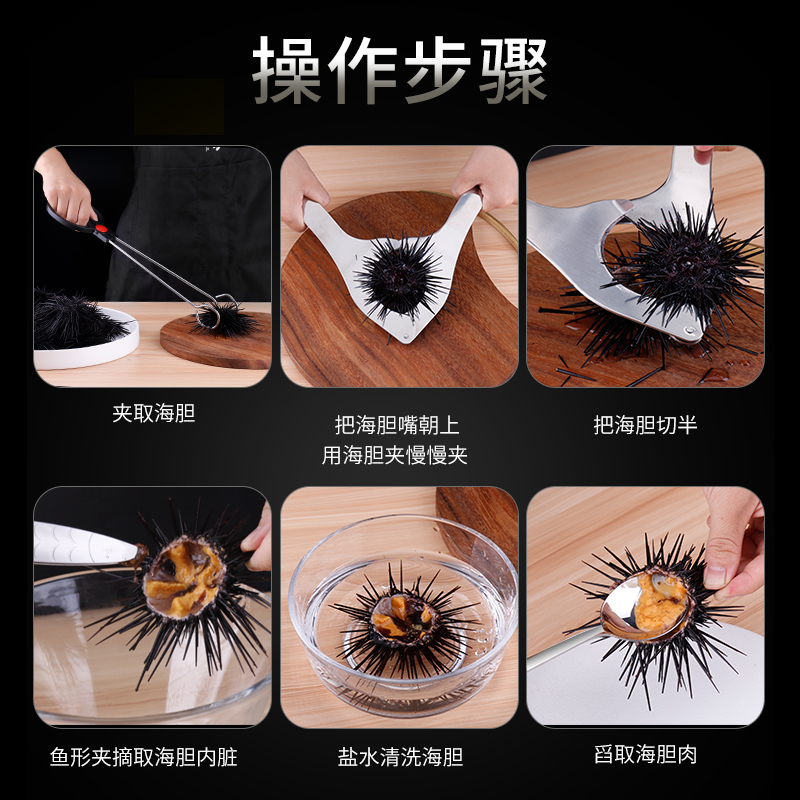 操作步骤

夹取海胆

把海胆嘴朝上
用海胆夹慢慢夹

把海胆切半

鱼形夹摘取海胆内脏

盐水清洗海胆

舀取海胆肉