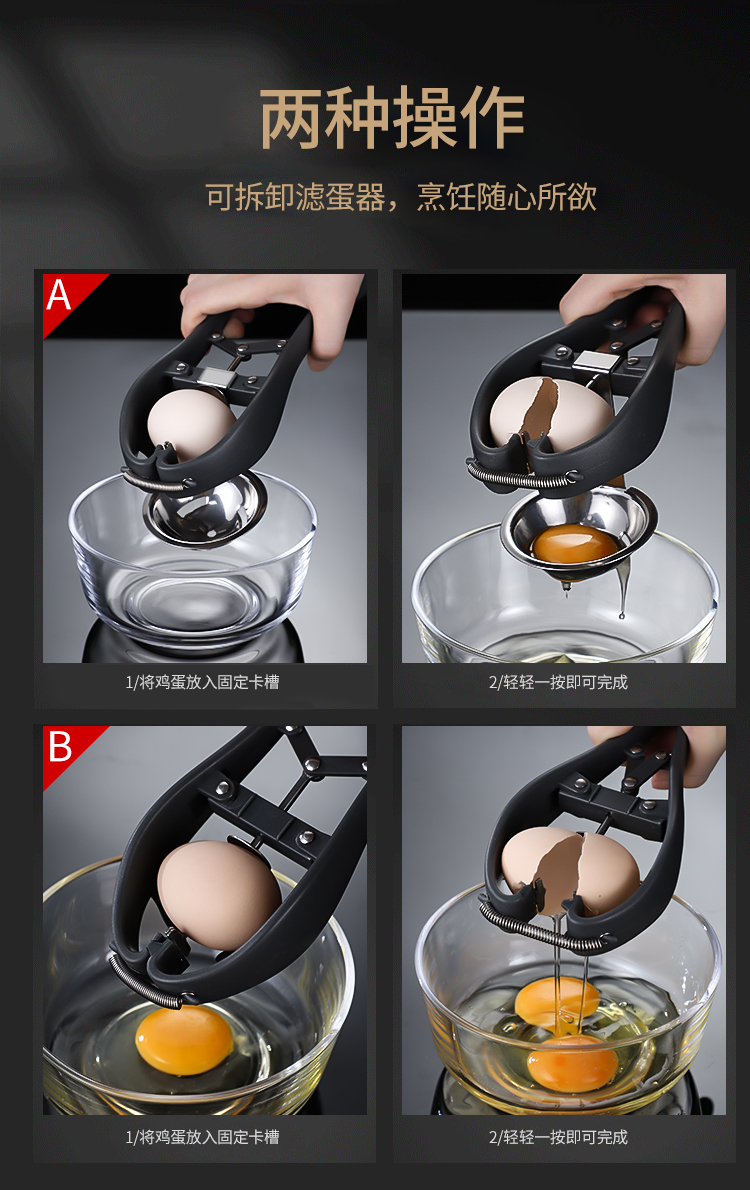 两种操作

可拆卸滤蛋器，烹饪随心所欲

A

1/将鸡蛋放入固定卡槽

2/轻轻一按即可完成

B

1/将鸡蛋放入固定卡槽

2/轻轻一按即可完成