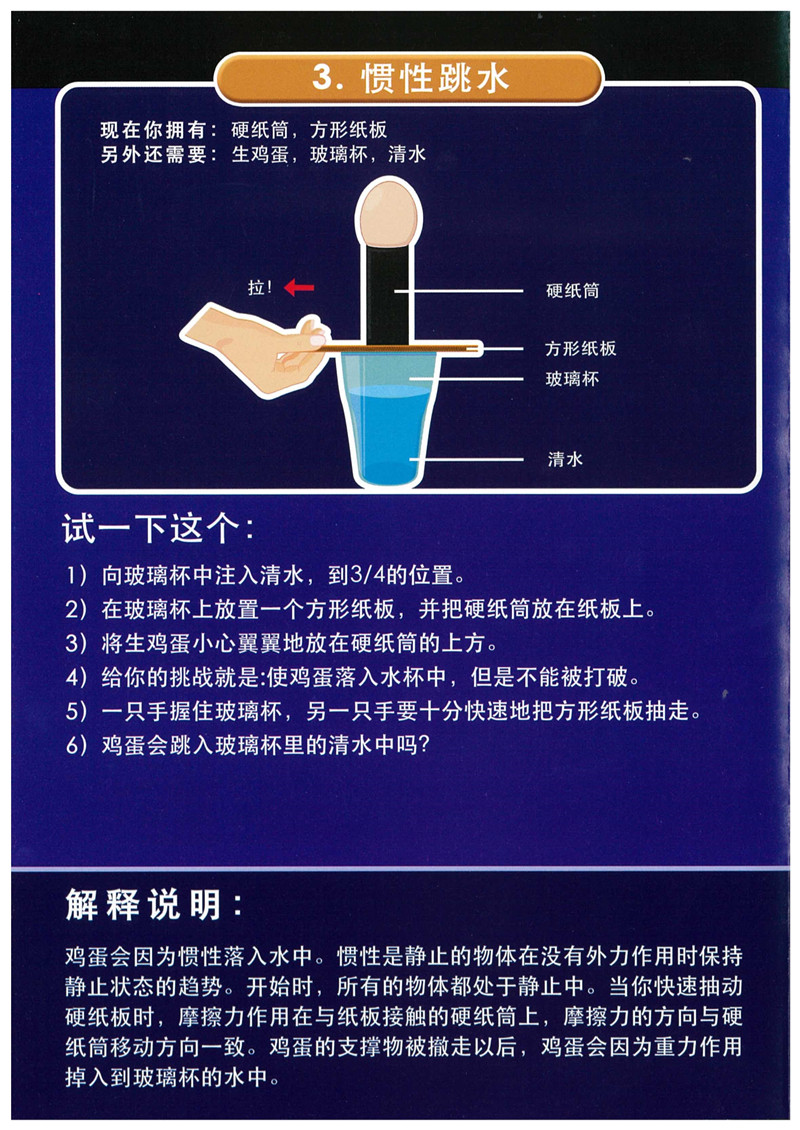 3. 惯性跳水

现在你拥有：硬纸筒，方形纸板
另外还需要：生鸡蛋，玻璃杯，清水

拉！

硬纸筒

方形纸板

玻璃杯

清水

试一下这个：

1）向玻璃杯中注入清水，到3/4的位置。
2）在玻璃杯上放置一个方形纸板，并把硬纸筒放在纸板上。
3）将生鸡蛋小心翼翼地放在硬纸筒的上方。
4）给你的挑战就是:使鸡蛋落入水杯中，但是不能被打破。
5）一只手握住玻璃杯，另一只手要十分快速地把方形纸板抽走。
6）鸡蛋会跳入玻璃杯里的清水中吗?

解释说明：

鸡蛋会因为惯性落入水中。惯性是静止的物体在没有外力作用时保持静止状态的趋势。开始时，所有的物体都处于静止中。当你快速抽动硬纸板时，摩擦力作用在与纸板接触的硬纸筒上，摩擦力的方向与硬纸筒移动方向一致。鸡蛋的支撑物被撤走以后，鸡蛋会因为重力作用掉入到玻璃杯的水中。