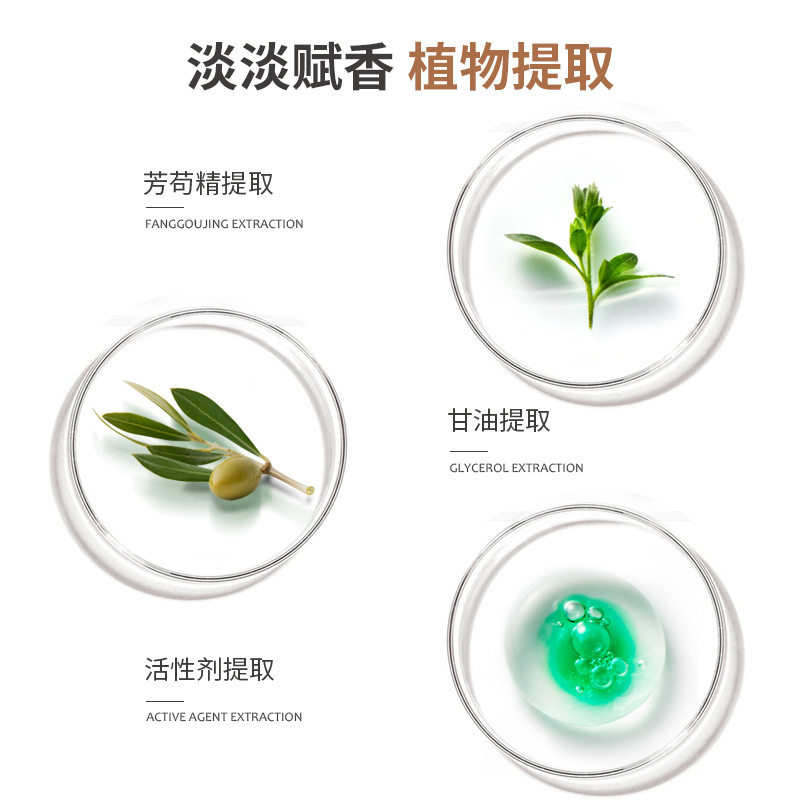 淡淡赋香 植物提取

芳苟精提取

FANGGOUJING EXTRACTION

甘油提取

GLYCEROL EXTRACTION

活性剂提取

ACTIVE AGENT EXTRACTION