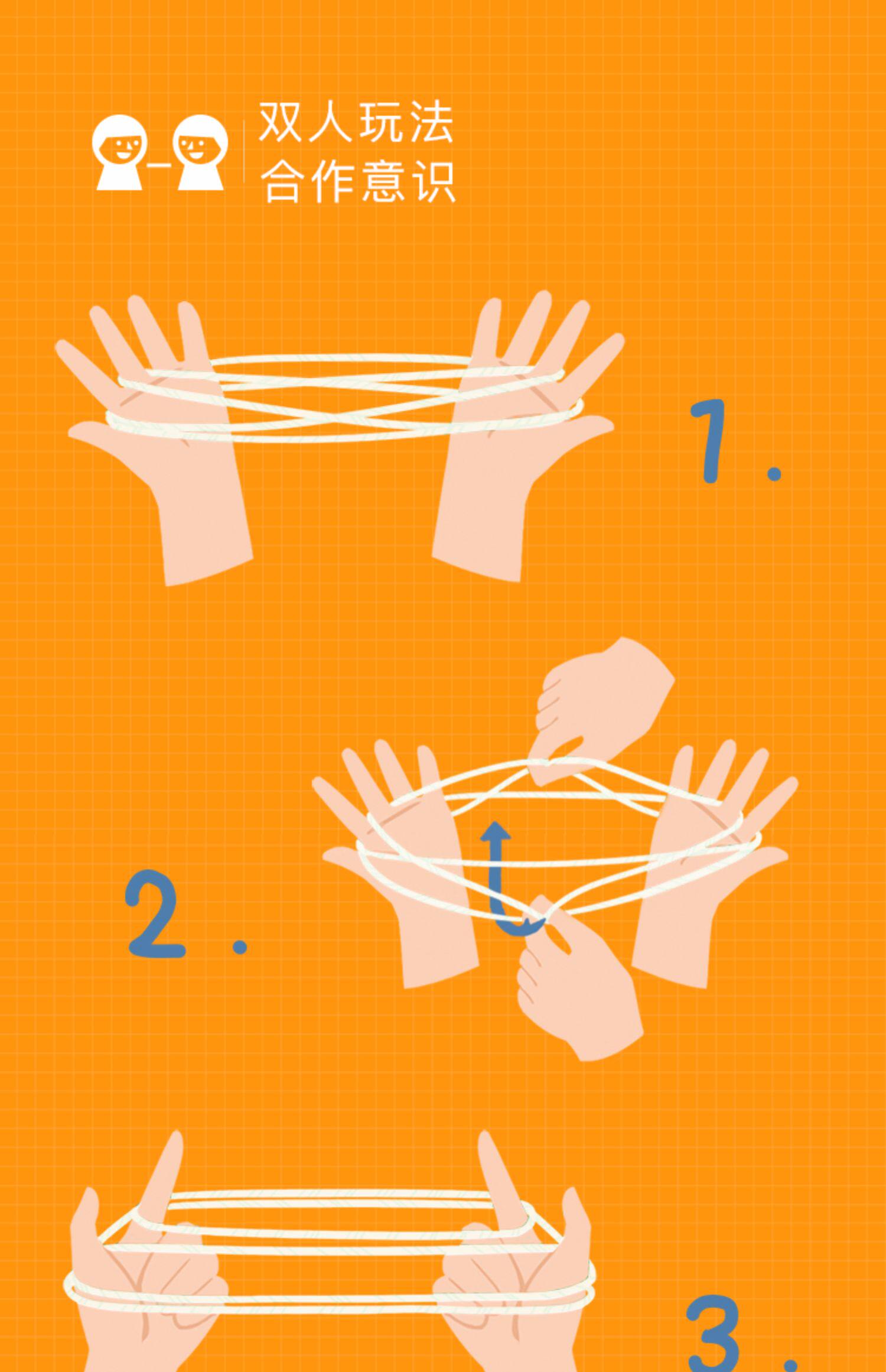 双人玩法
合作意识

1.

2.

3.