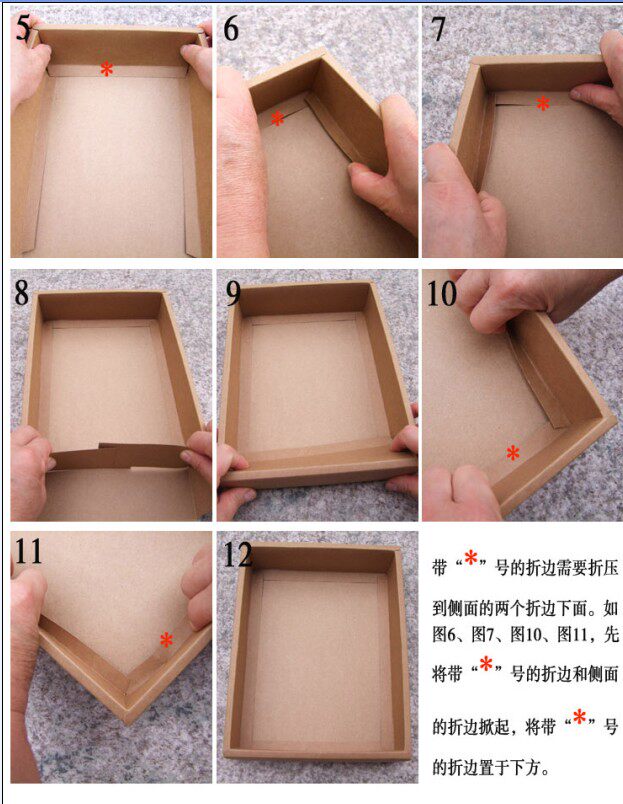 5

*

6

*

7

*

8

9

10

*

11

*

12

带“*”号的折边需要折压到侧面的两个折边下面。如图6、图7、图10、图11，先将带“*”号的折边和侧面的折边掀起，将带“*”号的折边置于下方。