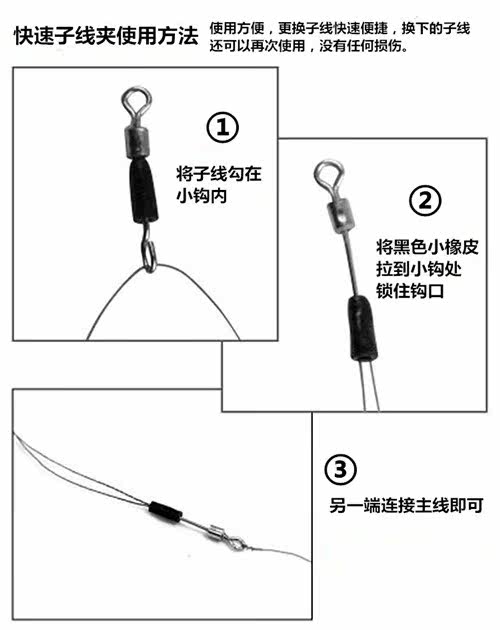 快速子线夹使用方法

使用方便，更换子线快速便捷，换下的子线还可以再次使用，没有任何损伤。

①

将子线勾在小钩内

②

将黑色小橡皮拉到小钩处锁住钩口

③

另一端连接主线即可