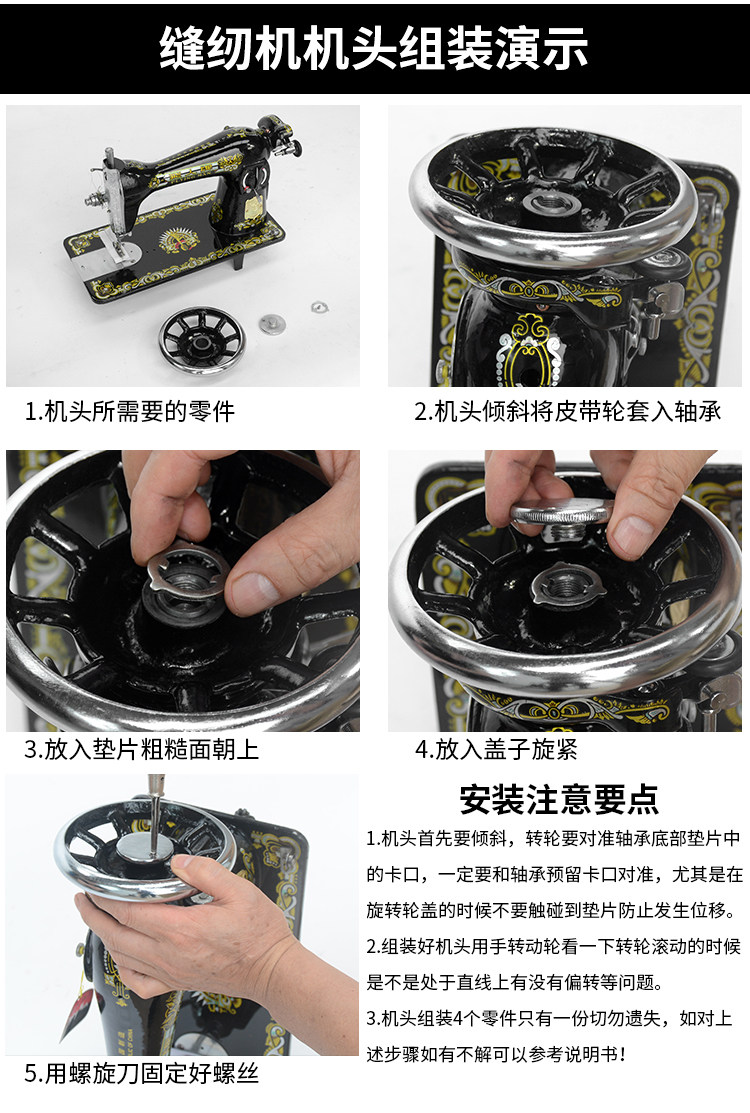 缝纫机机头组装演示

1.机头所需要的零件

2.机头倾斜将皮带轮套入轴承

3.放入垫片粗糙面朝上

4.放入盖子旋紧

5.用螺旋刀固定好螺丝

安装注意要点

1.机头首先要倾斜，转轮要对准轴承底部垫片中的卡口，一定要和轴承预留卡口对准，尤其是在旋转轮盖的时候不要触碰到垫片防止发生位移。

2.组装好机头用手转动轮看一下转轮滚动的时候是不是处于直线上有没有偏转等问题。

3.机头组装4个零件只有一份切勿遗失，如对上述步骤如有不解可以参考说明书！