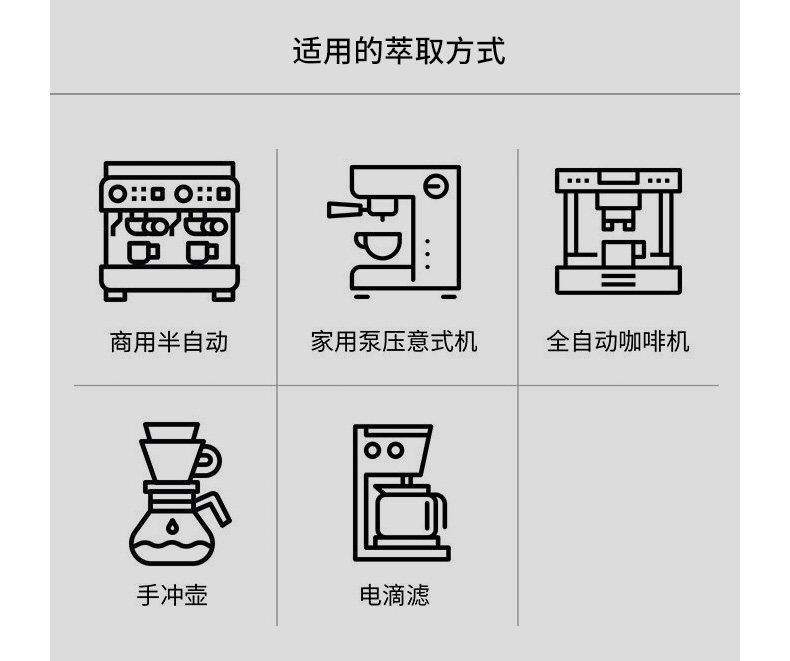 适用的萃取方式

商用半自动

家用泵压意式机

全自动咖啡机

手冲壶

电滴滤