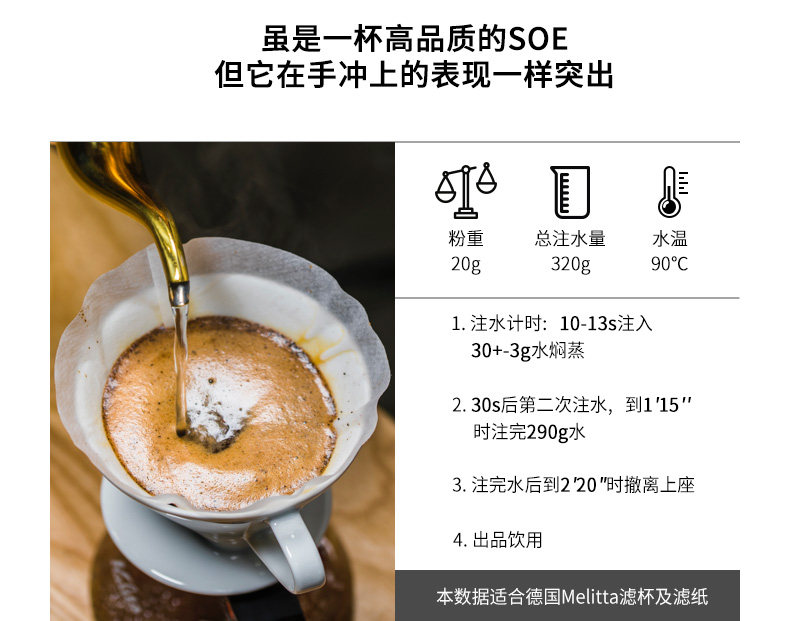 虽是一杯高品质的SOE
但它在手冲上的表现一样突出

粉重
20g

总注水量
320g

水温
90℃

1. 注水计时：10-13s注入 30+-3g水焖蒸

2. 30s后第二次注水，到1′15″时注完290g水

3. 注完水后到2′20″时撤离上座

4. 出品饮用

本数据适合德国Melitta滤杯及滤纸