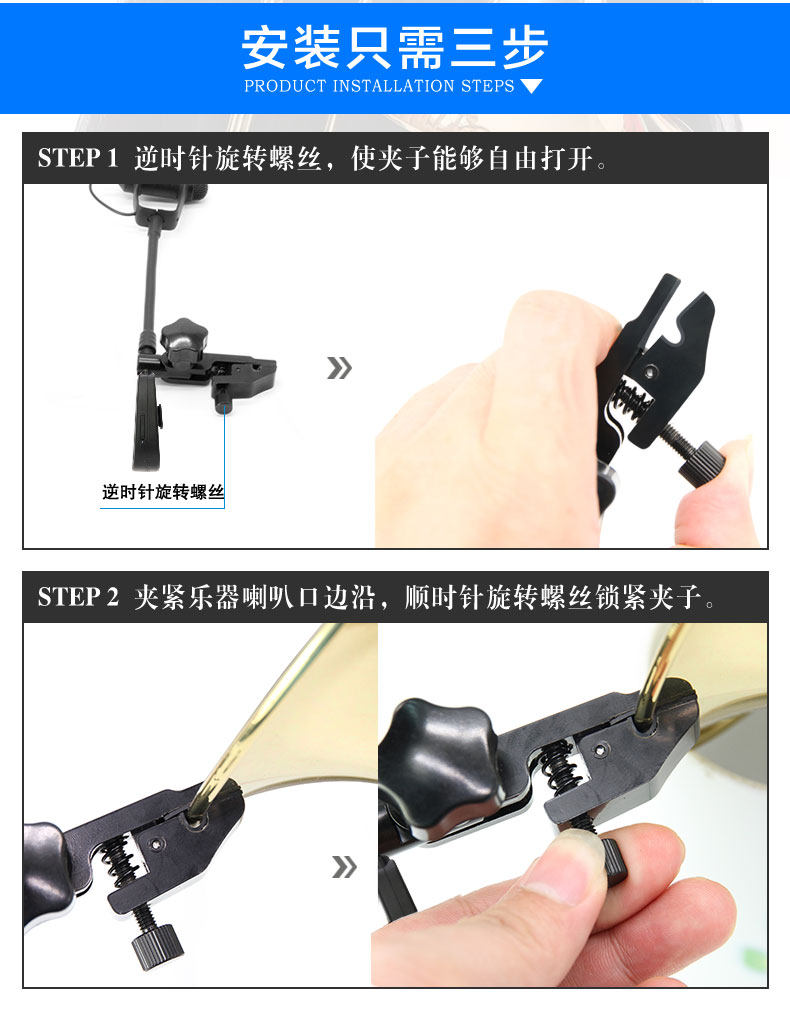 安装只需三步
PRODUCT INSTALLATION STEPS

STEP 1 逆时针旋转螺丝，使夹子能够自由打开。

逆时针旋转螺丝

STEP 2 夹紧乐器喇叭口边沿，顺时针旋转螺丝锁紧夹子。