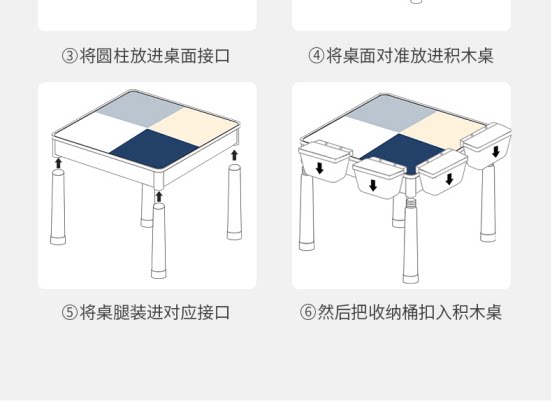 ③将圆柱放进桌面接口

④将桌面对准放进积木桌

⑤将桌腿装进对应接口

⑥然后把收纳桶扣入积木桌