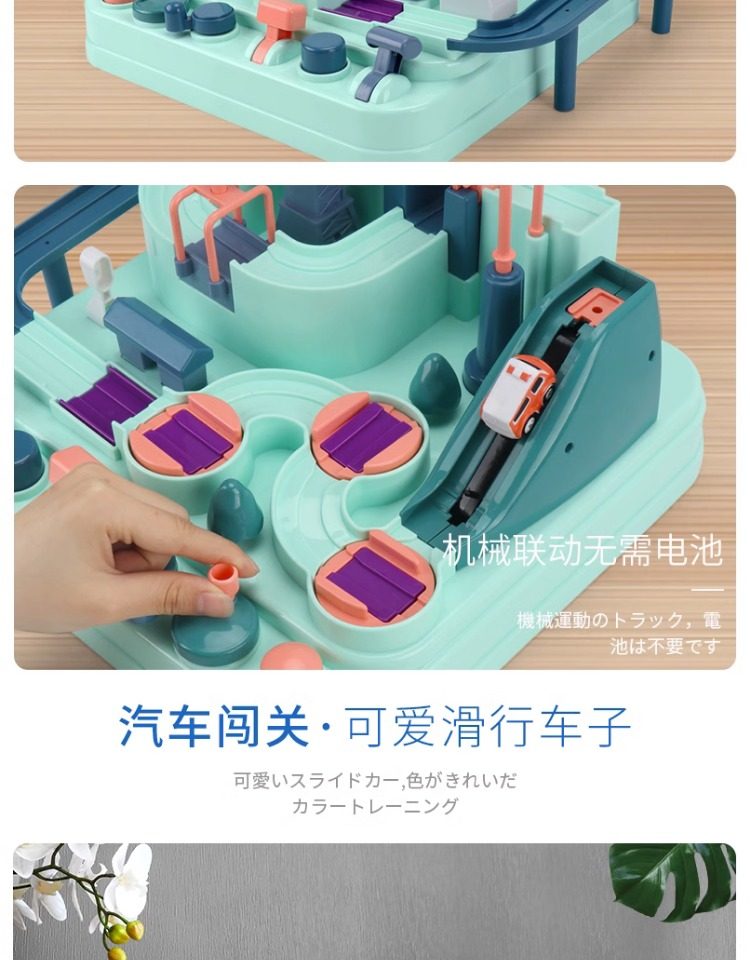 机械联动无需电池

機械運動のトラック，電池は不要です

汽车闯关·可爱滑行车子

可愛いスライドカー,色がきれいだ
カラートレーニング