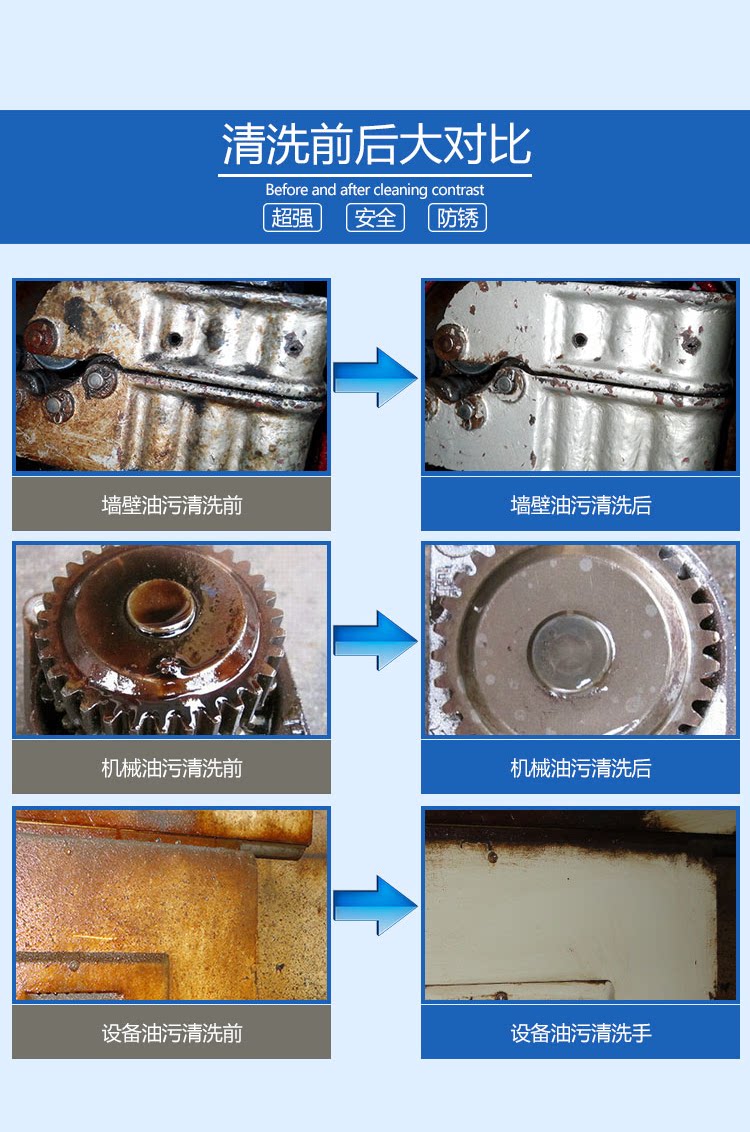 清洗前后大对比

Before and after cleaning contrast

超强 安全 防锈

墙壁油污清洗前

墙壁油污清洗后

机械油污清洗前

机械油污清洗后

设备油污清洗前

设备油污清洗手