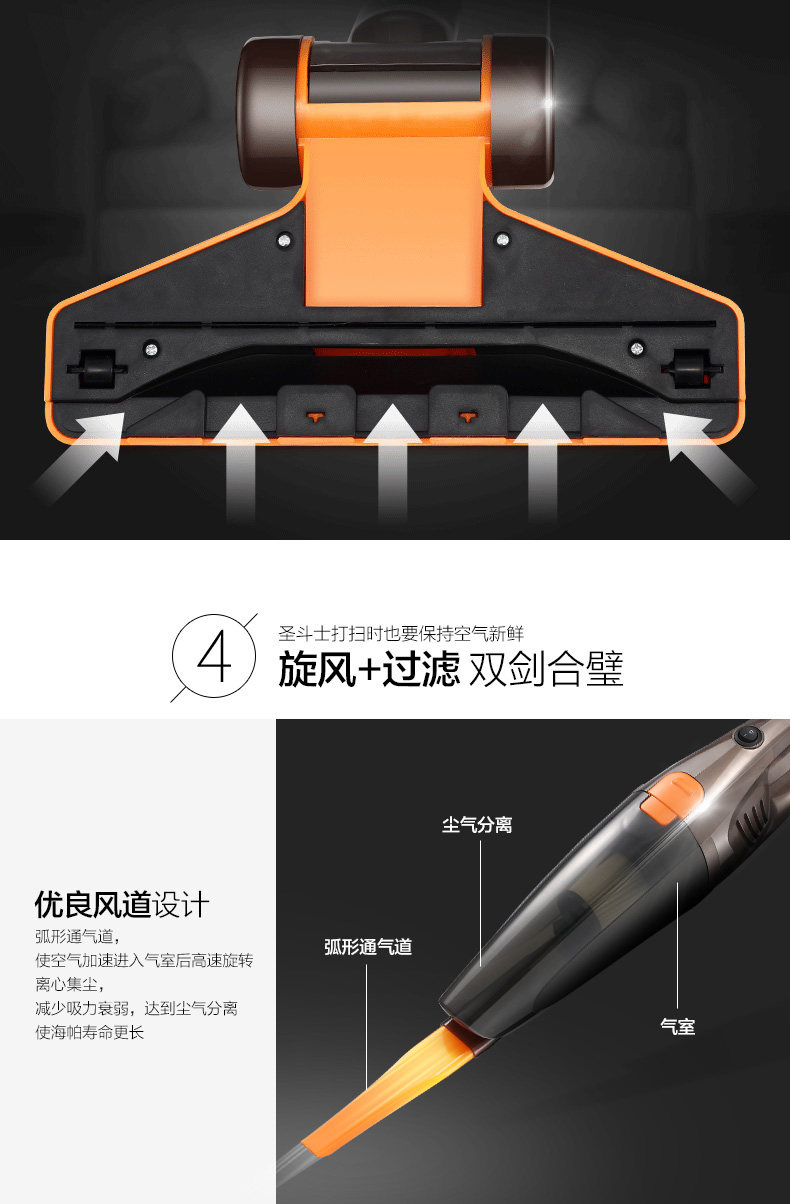 4

圣斗士打扫时也要保持空气新鲜

旋风+过滤 双剑合璧

优良风道设计

弧形通气道，
使空气加速进入气室后高速旋转
离心集尘，
减少吸力衰弱，达到尘气分离
使海帕寿命更长

尘气分离

弧形通气道

气室