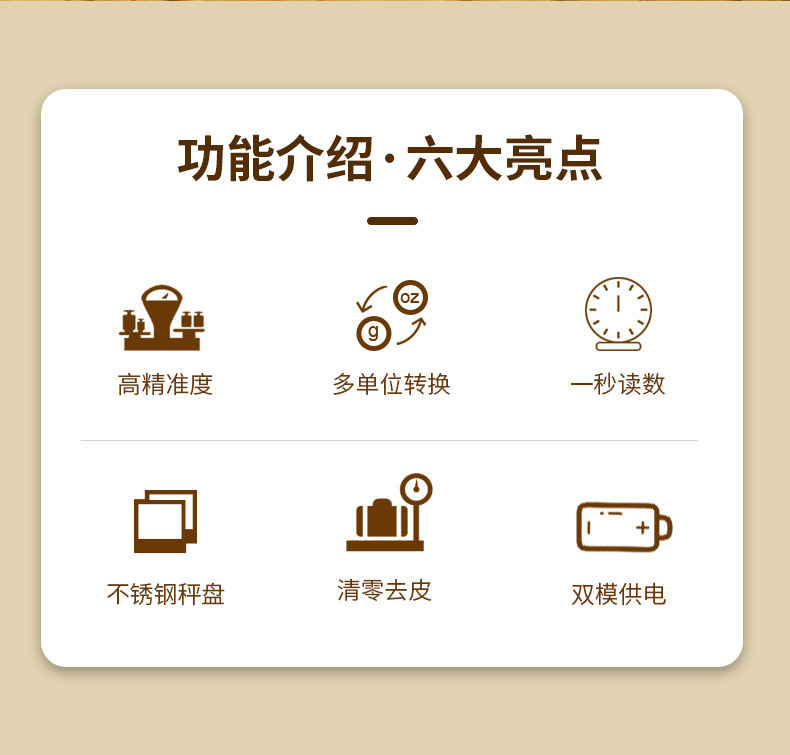 功能介绍·六大亮点

oz

g

高精准度

多单位转换

一秒读数

不锈钢秤盘

清零去皮

双模供电