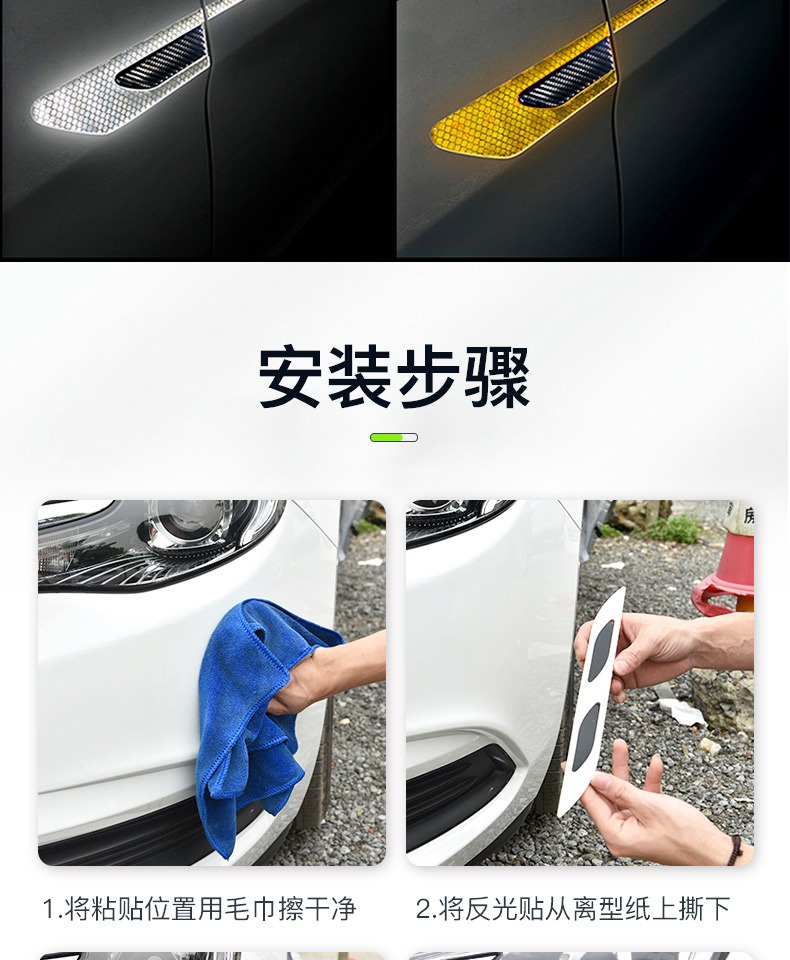 安装步骤

1.将粘贴位置用毛巾擦干净

2.将反光贴从离型纸上撕下