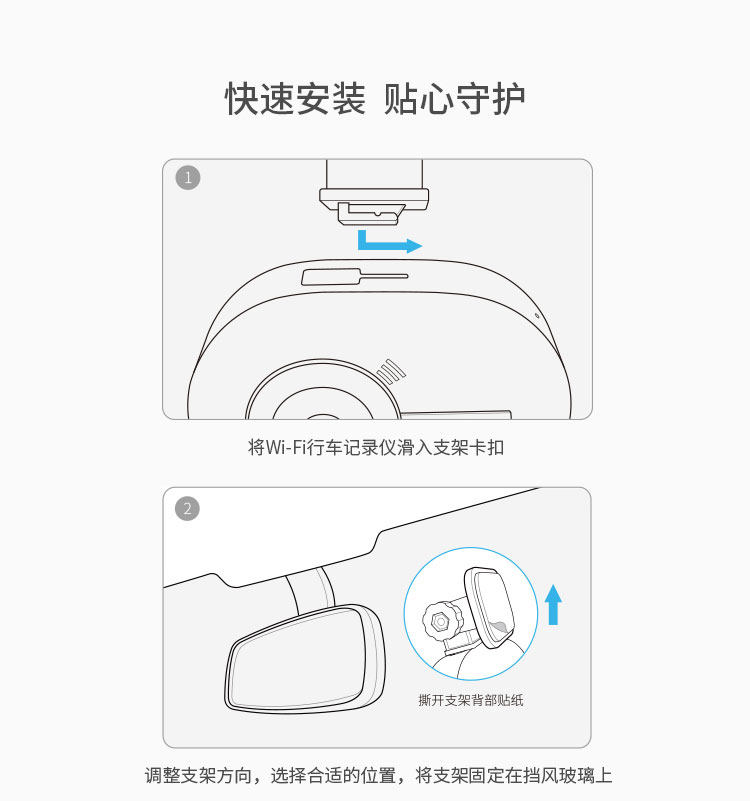 快速安装 贴心守护

1

将Wi-Fi行车记录仪滑入支架卡扣

2

撕开支架背部贴纸

调整支架方向，选择合适的位置，将支架固定在挡风玻璃上