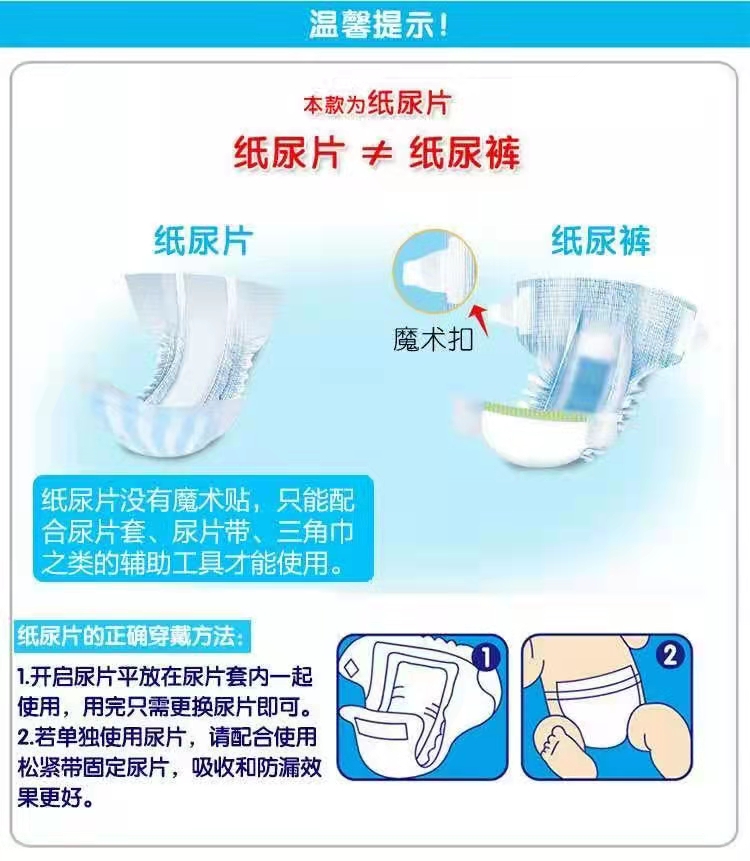 温馨提示！

本款为纸尿片

纸尿片 ≠ 纸尿裤

纸尿片

纸尿裤

魔术扣

纸尿片没有魔术贴，只能配合尿片套、尿片带、三角巾之类的辅助工具才能使用。

纸尿片的正确穿戴方法：

1.开启尿片平放在尿片套内一起使用，用完只需更换尿片即可。
2.若单独使用尿片，请配合使用松紧带固定尿片，吸收和防漏效果更好。

1

2