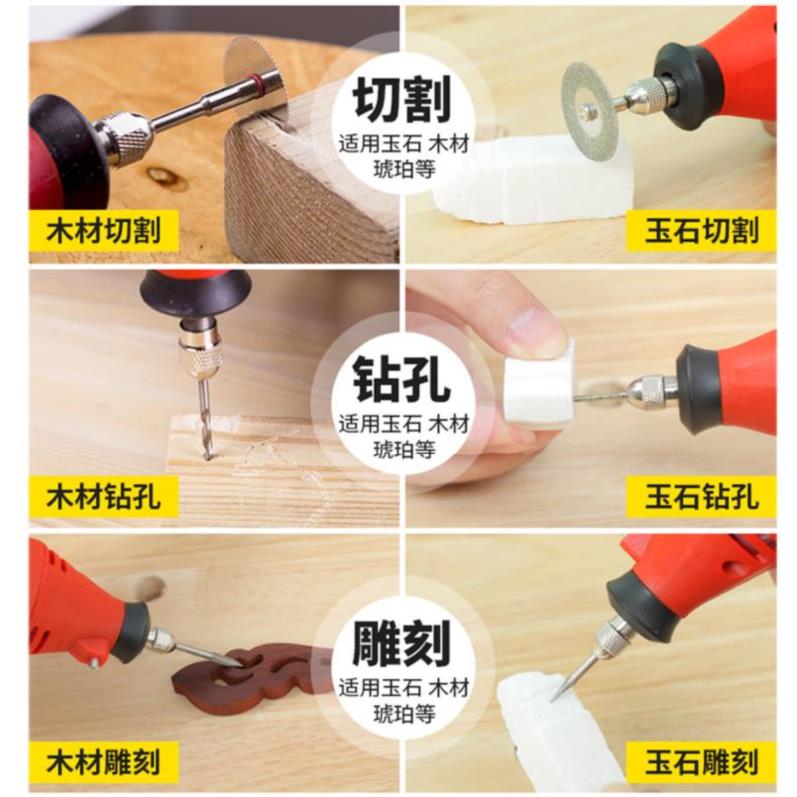 切割
适用玉石 木材 琥珀等

木材切割

玉石切割

钻孔
适用玉石 木材 琥珀等

木材钻孔

玉石钻孔

雕刻
适用玉石 木材 琥珀等

木材雕刻

玉石雕刻