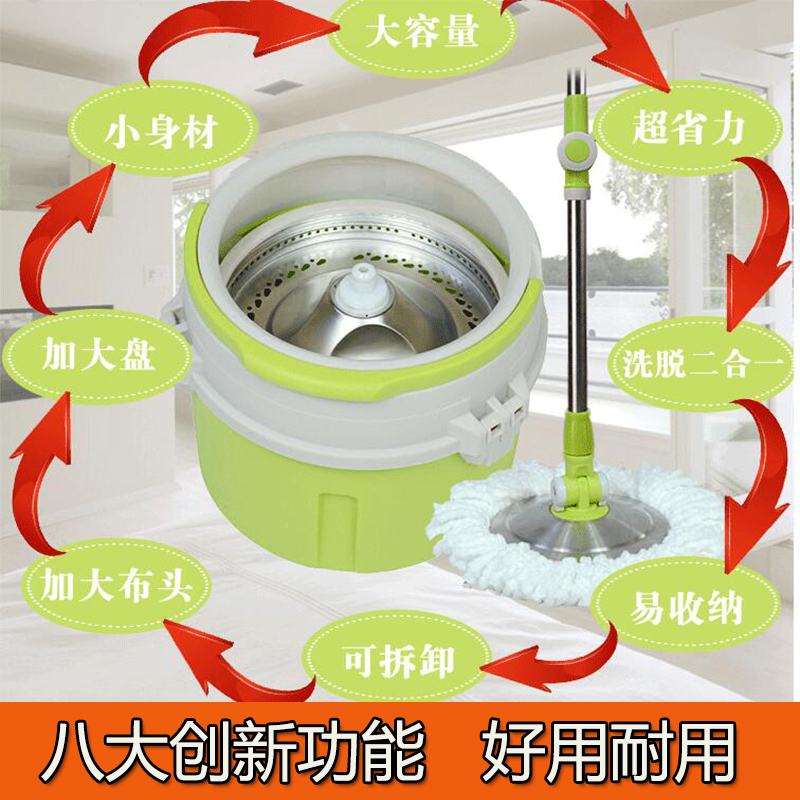 大容量

超省力

洗脱二合一

易收纳

可拆卸

加大布头

加大盘

小身材

八大创新功能　好用耐用