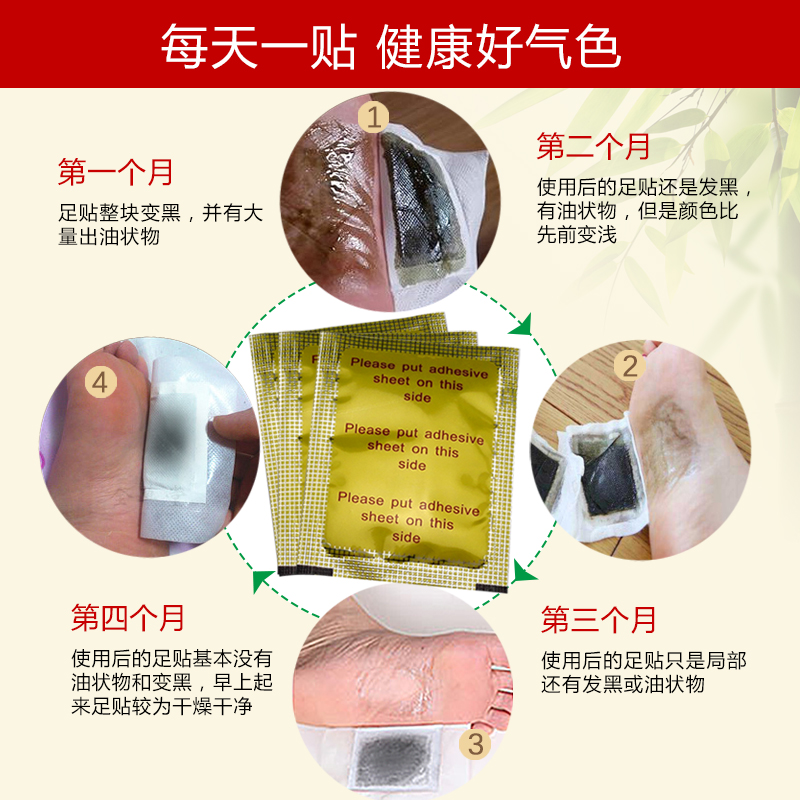 每天一贴 健康好气色

1

第一个月
足贴整块变黑，并有大量出油状物

第二个月
使用后的足贴还是发黑，有油状物，但是颜色比先前变浅

4

Please put adhesive sheet on this side

Please put adhesive sheet on this side

Please put adhesive sheet on this side

2

第四个月
使用后的足贴基本没有油状物和变黑，早上起来足贴较为干燥干净

第三个月
使用后的足贴只是局部还有发黑或油状物

3