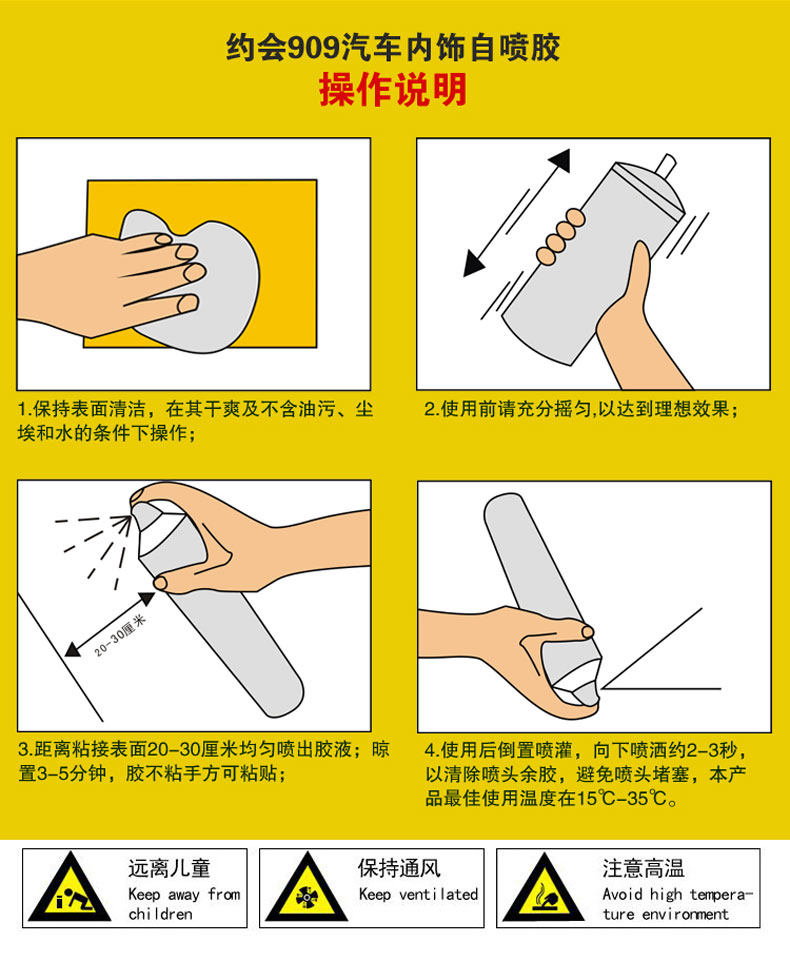 约会909汽车内饰自喷胶
操作说明

1.保持表面清洁，在其干爽及不含油污、尘埃和水的条件下操作；

2.使用前请充分摇匀,以达到理想效果；

20-30厘米

3.距离粘接表面20-30厘米均匀喷出胶液；晾置3-5分钟，胶不粘手方可粘贴；

4.使用后倒置喷灌，向下喷洒约2-3秒，以清除喷头余胶，避免喷头堵塞，本产品最佳使用温度在15℃-35℃。

远离儿童
Keep away from children

保持通风
Keep ventilated

注意高温
Avoid high temperature environment