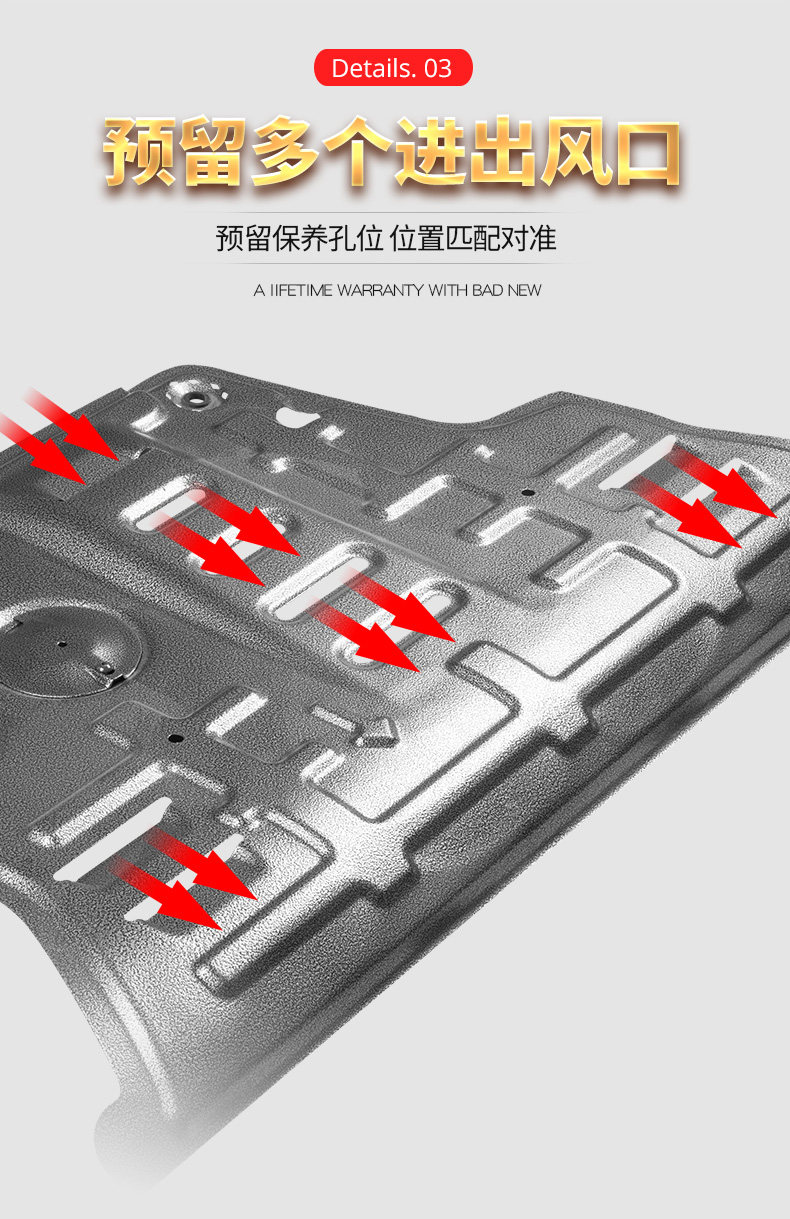 Details. 03

预留多个进出风口

预留保养孔位 位置匹配对准

A IIFETIME WARRANTY WITH BAD NEW