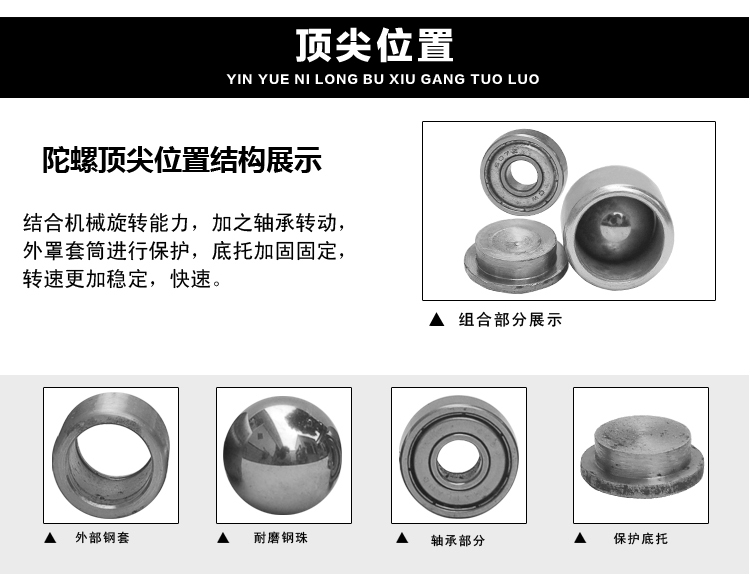 顶尖位置
YIN YUE NI LONG BU XIU GANG TUO LUO

陀螺顶尖位置结构展示

结合机械旋转能力，加之轴承转动，外罩套筒进行保护，底托加固固定，转速更加稳定，快速。

▲ 组合部分展示

▲ 外部钢套

▲ 耐磨钢珠

▲ 轴承部分

▲ 保护底托