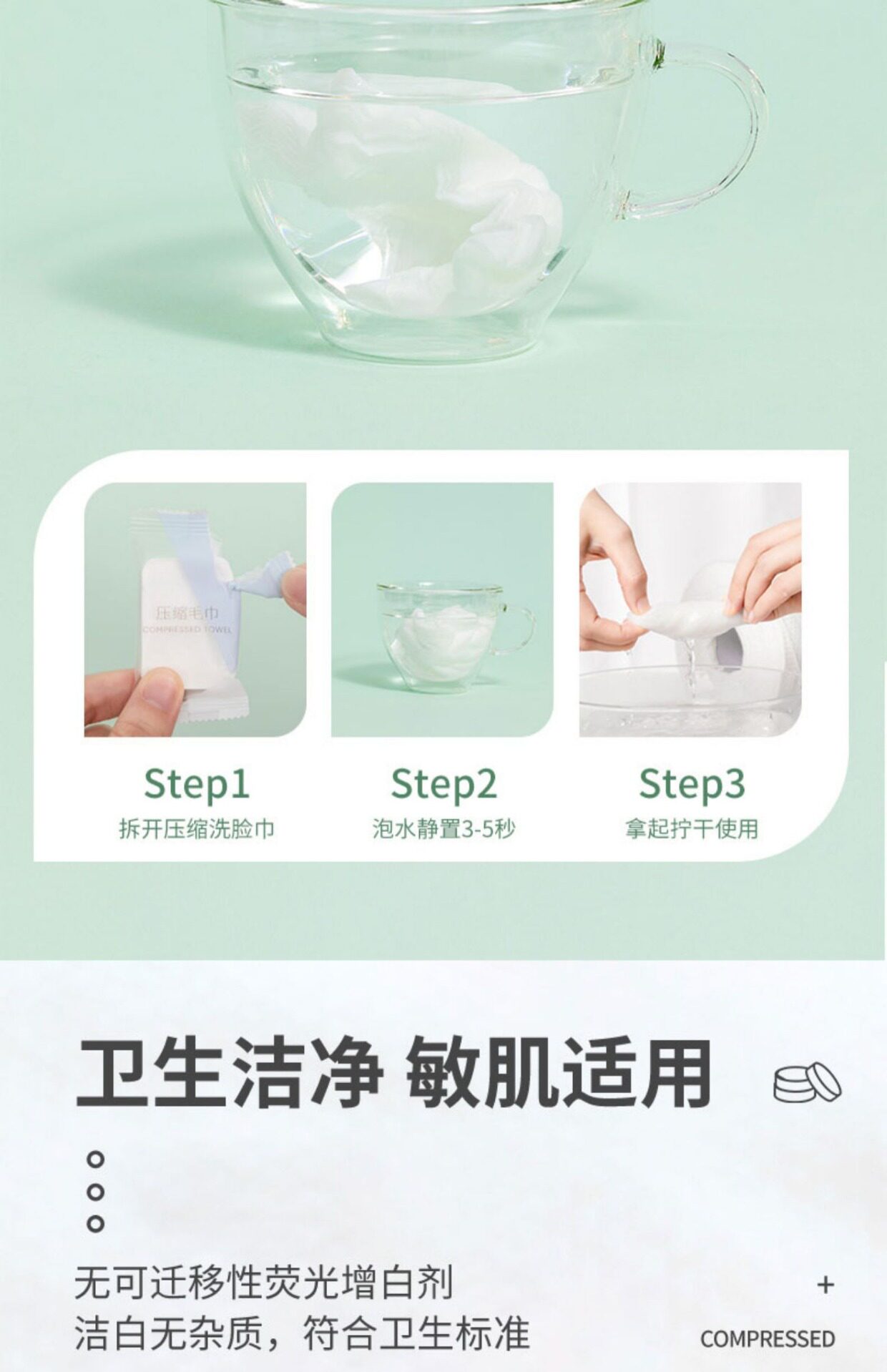 压缩毛巾
COMPRESSED TOWEL

Step1
拆开压缩洗脸巾

Step2
泡水静置3-5秒

Step3
拿起拧干使用

卫生洁净 敏肌适用

无可迁移性荧光增白剂
洁白无杂质，符合卫生标准

+
COMPRESSED