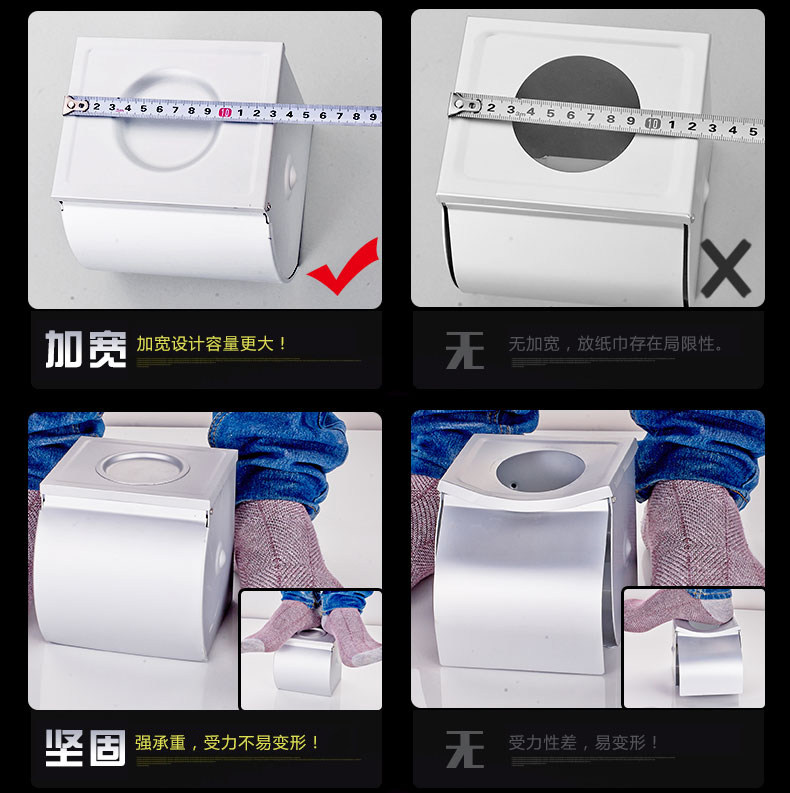 2 3 4 5 6 7 8 9 10 1 2 3 4 5 6 7 8 9

2 3 4 5 6 7 8 9 10 1 2 3 4 5

加宽 加宽设计容量更大！

无 无加宽，放纸巾存在局限性。

坚固 强承重，受力不易变形！

无 受力性差，易变形！