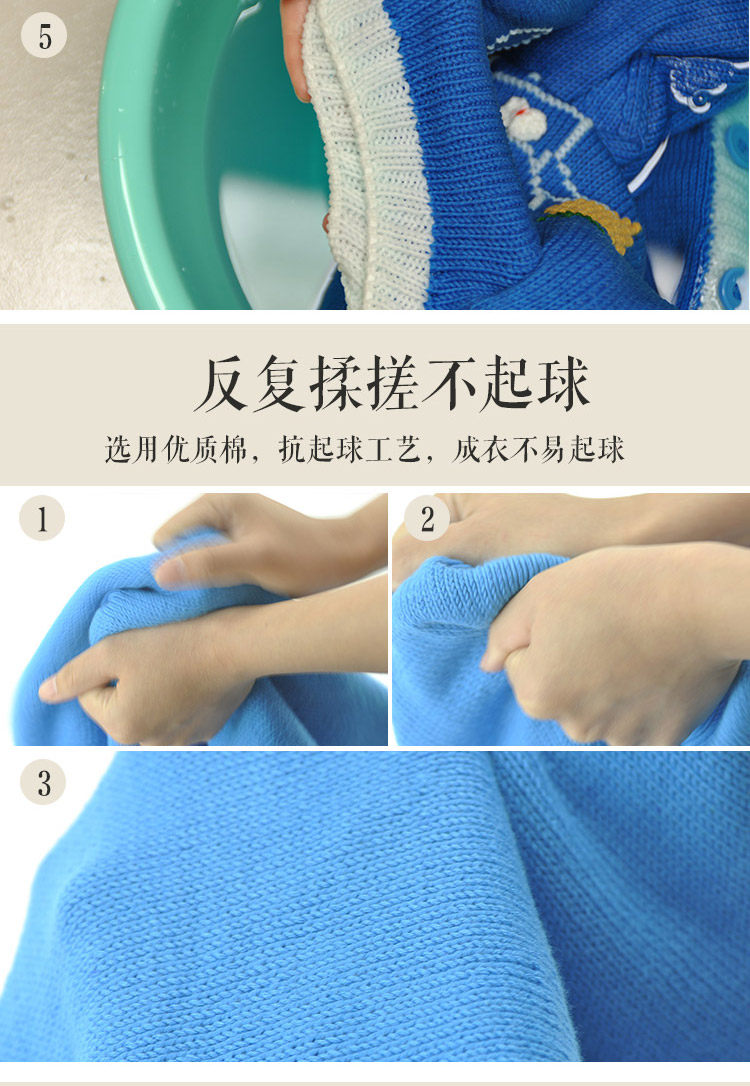 5

反复揉搓不起球

选用优质棉，抗起球工艺，成衣不易起球

1

2

3