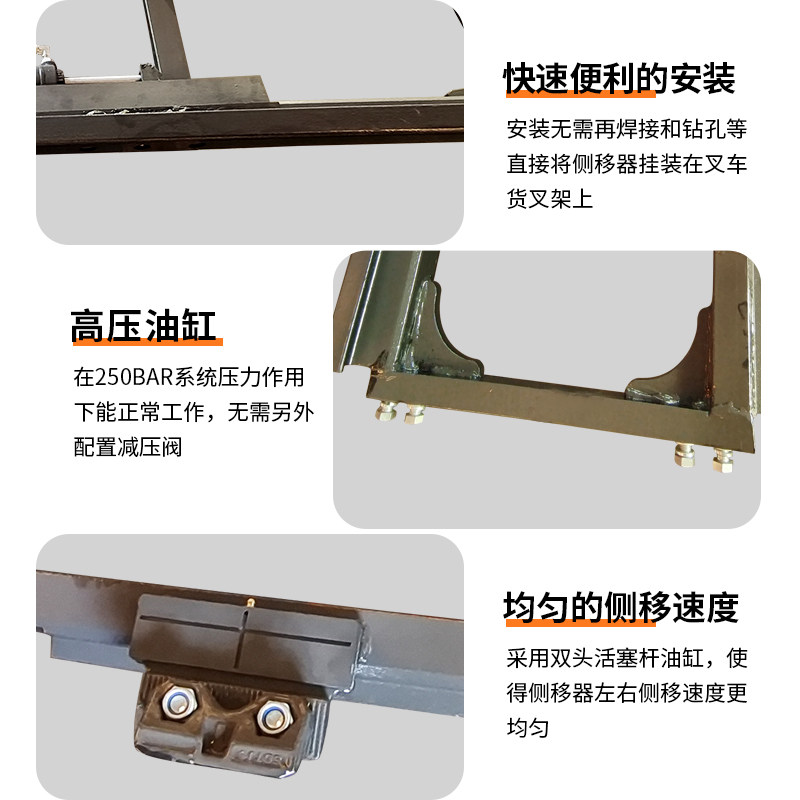 快速便利的安装

安装无需再焊接和钻孔等直接将侧移器挂装在叉车货叉架上

高压油缸

在250BAR系统压力作用下能正常工作，无需另外配置减压阀

均匀的侧移速度

采用双头活塞杆油缸，使得侧移器左右侧移速度更均匀