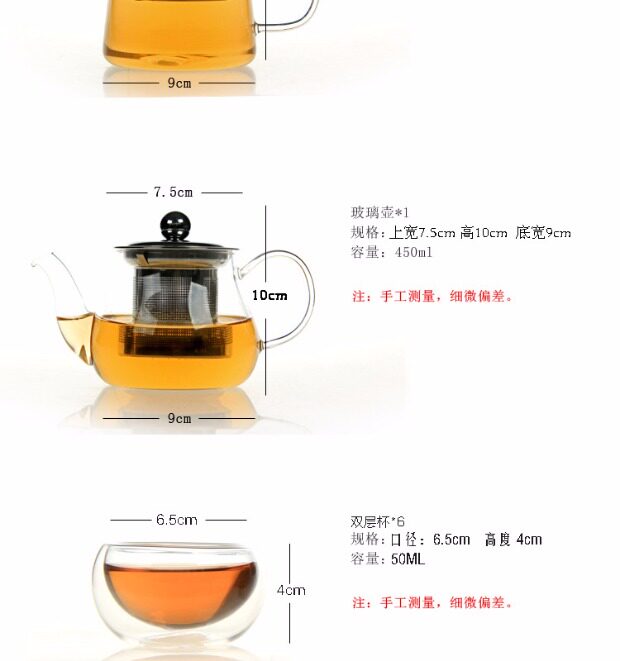 9cm

7.5cm

10cm

9cm

玻璃壶*1
规格：上宽7.5cm 高10cm 底宽9cm
容量：450ml

注：手工测量，细微偏差。

6.5cm

4cm

双层杯*6
规格：口径：6.5cm 高度 4cm
容量：50ML

注：手工测量，细微偏差。