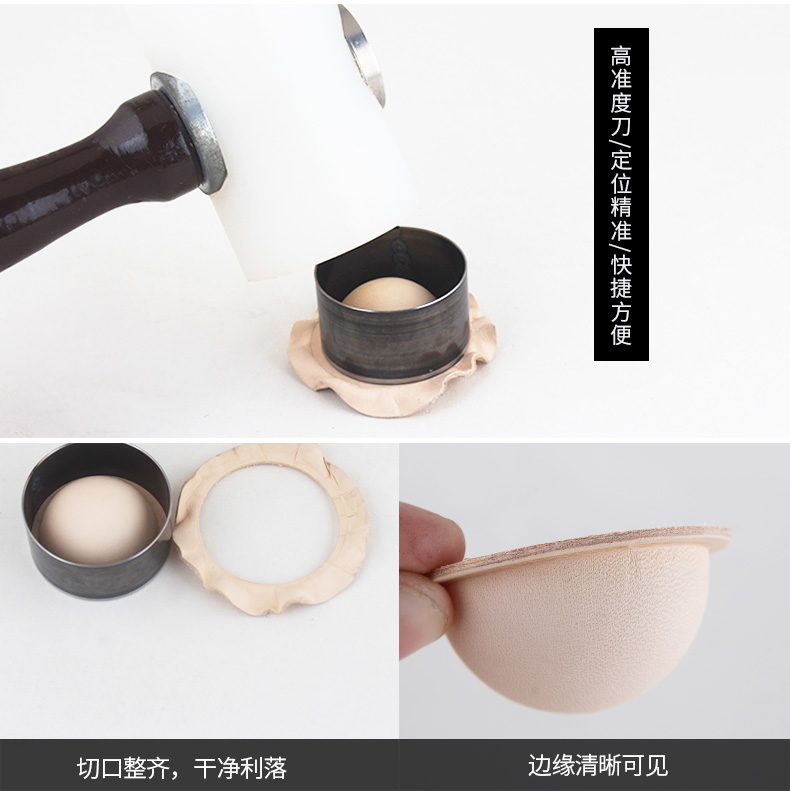 高准度刀/定位精准/快捷方便

切口整齐，干净利落

边缘清晰可见