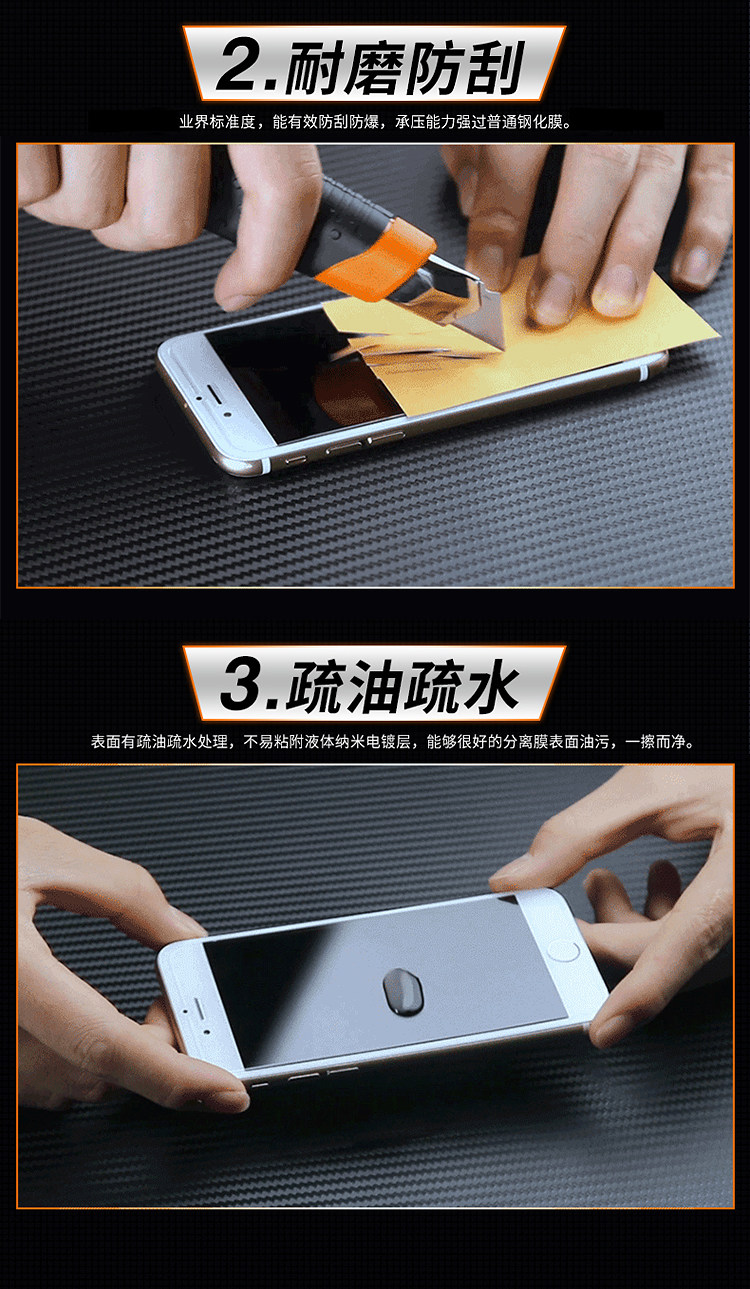 2.耐磨防刮

业界标准度，能有效防刮防爆，承压能力强过普通钢化膜。

3.疏油疏水

表面有疏油疏水处理，不易粘附液体纳米电镀层，能够很好的分离膜表面油污，一擦而净。