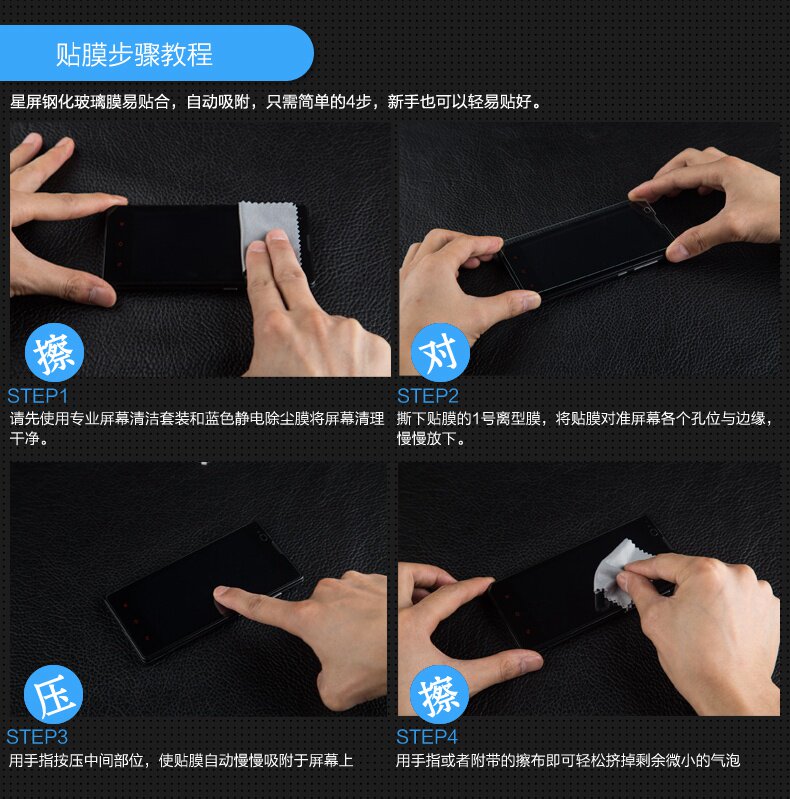 贴膜步骤教程

星屏钢化玻璃膜易贴合，自动吸附，只需简单的4步，新手也可以轻易贴好。

擦

STEP1

请先使用专业屏幕清洁套装和蓝色静电除尘膜将屏幕清理干净。

对

STEP2

撕下贴膜的1号离型膜，将贴膜对准屏幕各个孔位与边缘，慢慢放下。

压

STEP3

用手指按压中间部位，使贴膜自动慢慢吸附于屏幕上

擦

STEP4

用手指或者附带的擦布即可轻松挤掉剩余微小的气泡