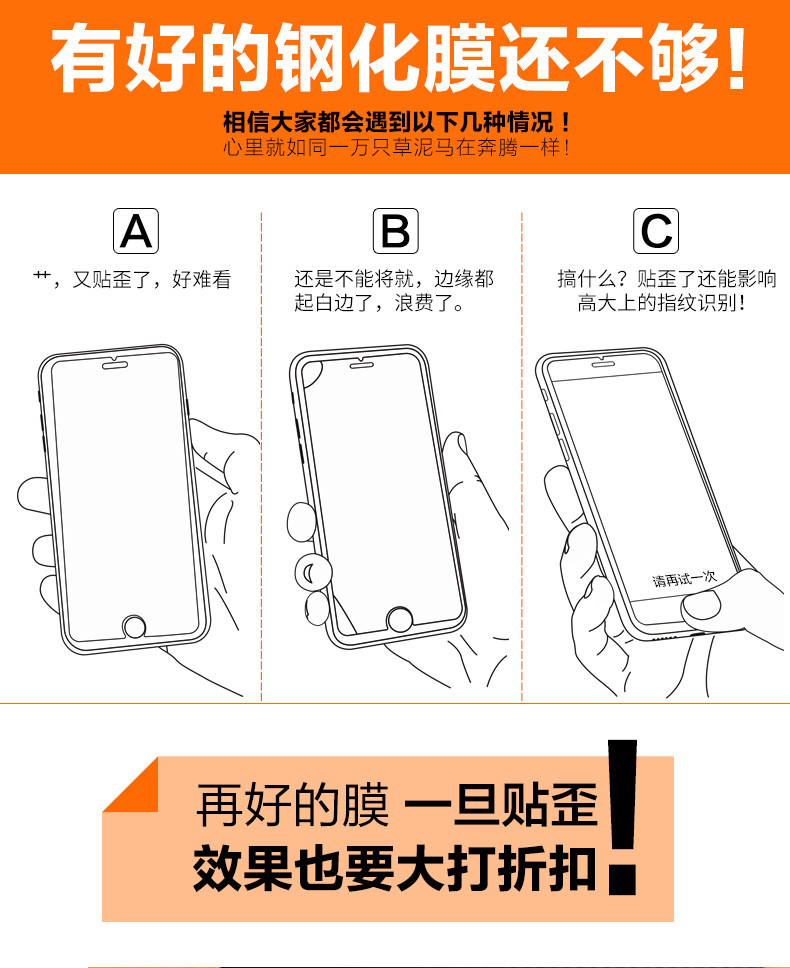 有好的钢化膜还不够!

相信大家都会遇到以下几种情况！
心里就如同一万只草泥马在奔腾一样!

A

艹，又贴歪了，好难看

B

还是不能将就，边缘都起白边了，浪费了。

C

搞什么？贴歪了还能影响高大上的指纹识别!

请再试一次

再好的膜 一旦贴歪
效果也要大打折扣!