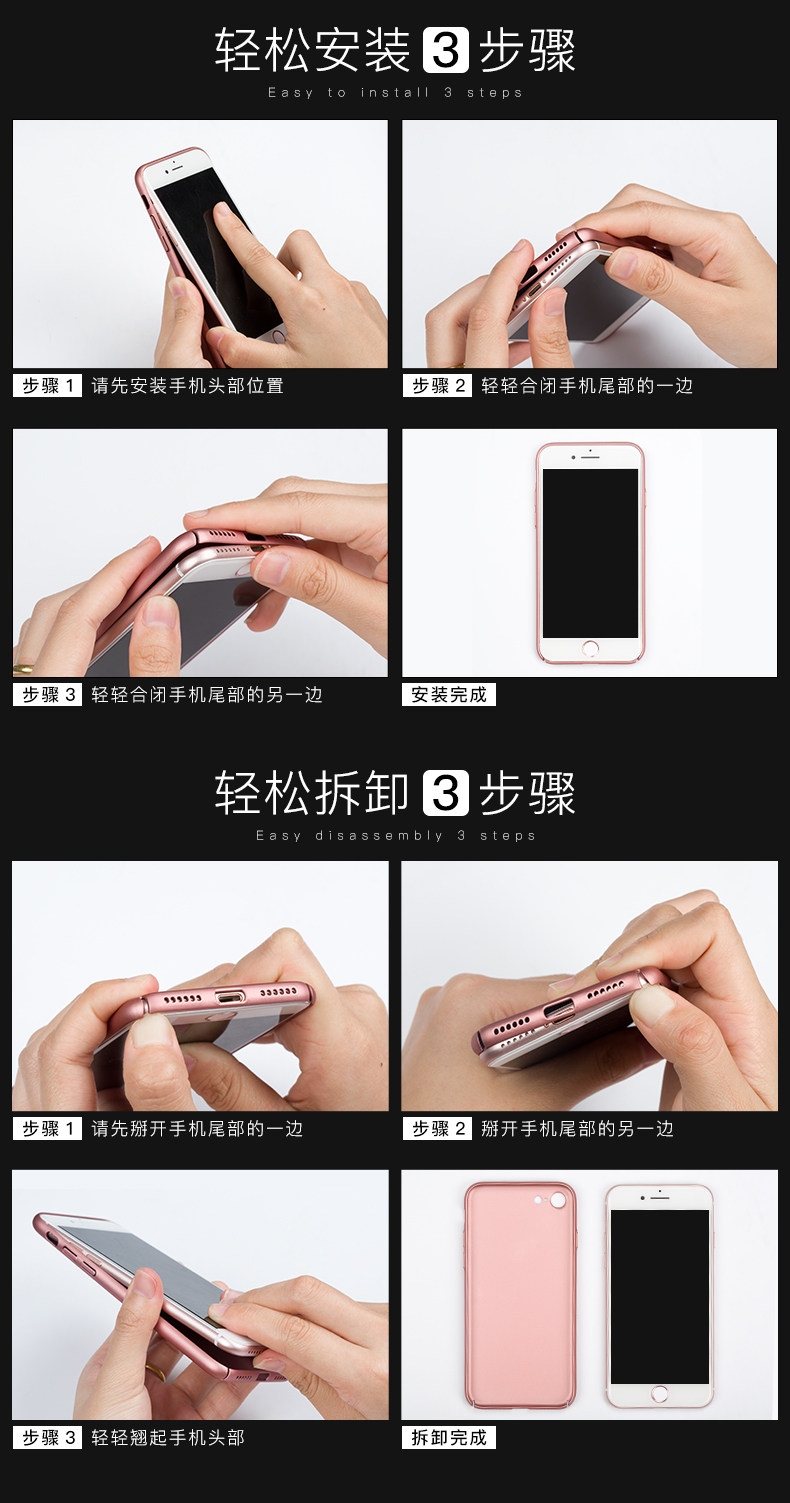 轻松安装 3 步骤
Easy to install 3 steps

步骤 1 请先安装手机头部位置

步骤 2 轻轻合闭手机尾部的一边

步骤 3 轻轻合闭手机尾部的另一边

安装完成

轻松拆卸 3 步骤
Easy disassembly 3 steps

步骤 1 请先掰开手机尾部的一边

步骤 2 掰开手机尾部的另一边

步骤 3 轻轻翘起手机头部

拆卸完成