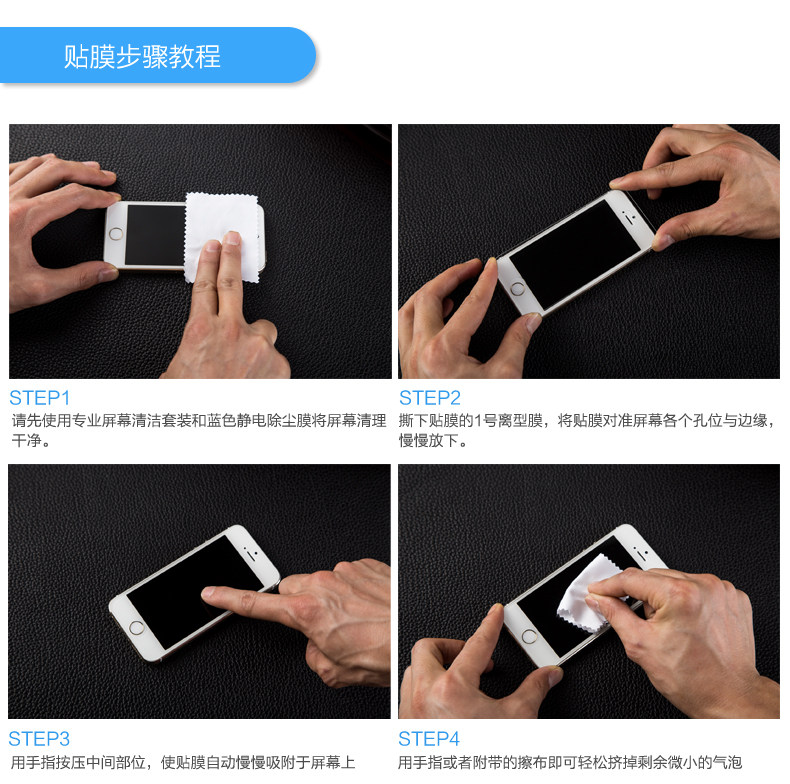 贴膜步骤教程

STEP1
请先使用专业屏幕清洁套装和蓝色静电除尘膜将屏幕清理干净。

STEP2
撕下贴膜的1号离型膜，将贴膜对准屏幕各个孔位与边缘，慢慢放下。

STEP3
用手指按压中间部位，使贴膜自动慢慢吸附于屏幕上

STEP4
用手指或者附带的擦布即可轻松挤掉剩余微小的气泡