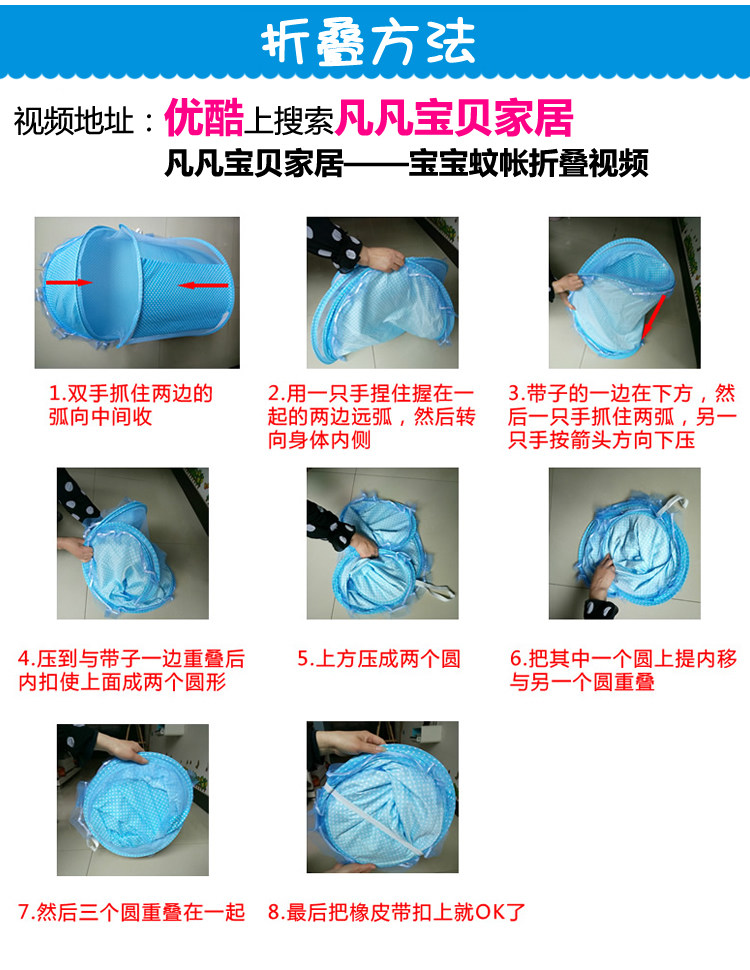 折叠方法

视频地址：优酷上搜索凡凡宝贝家居

凡凡宝贝家居——宝宝蚊帐折叠视频

1.双手抓住两边的弧向中间收

2.用一只手捏住握在一起的两边远弧，然后转向身体内侧

3.带子的一边在下方，然后一只手抓住两弧，另一只手按箭头方向下压

4.压到与带子一边重叠后内扣使上面成两个圆形

5.上方压成两个圆

6.把其中一个圆上提内移与另一个圆重叠

7.然后三个圆重叠在一起

8.最后把橡皮带扣上就OK了