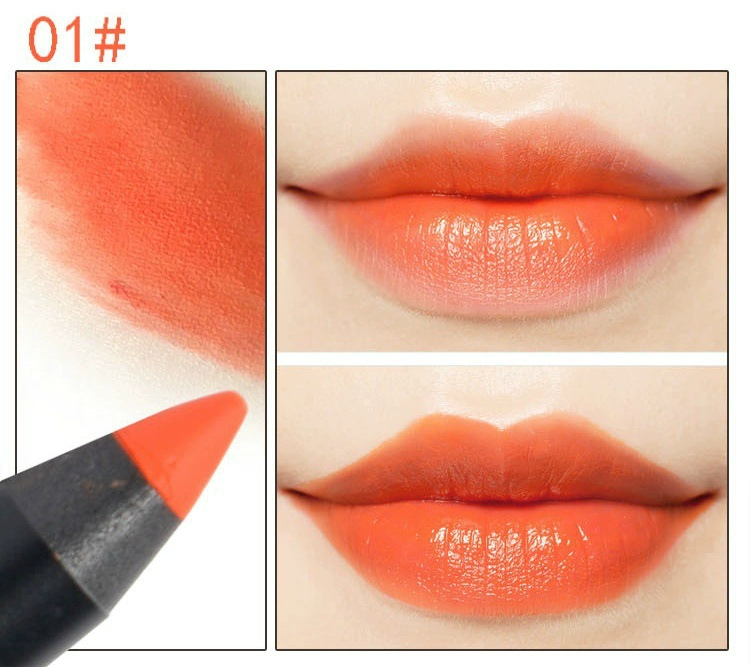 01#