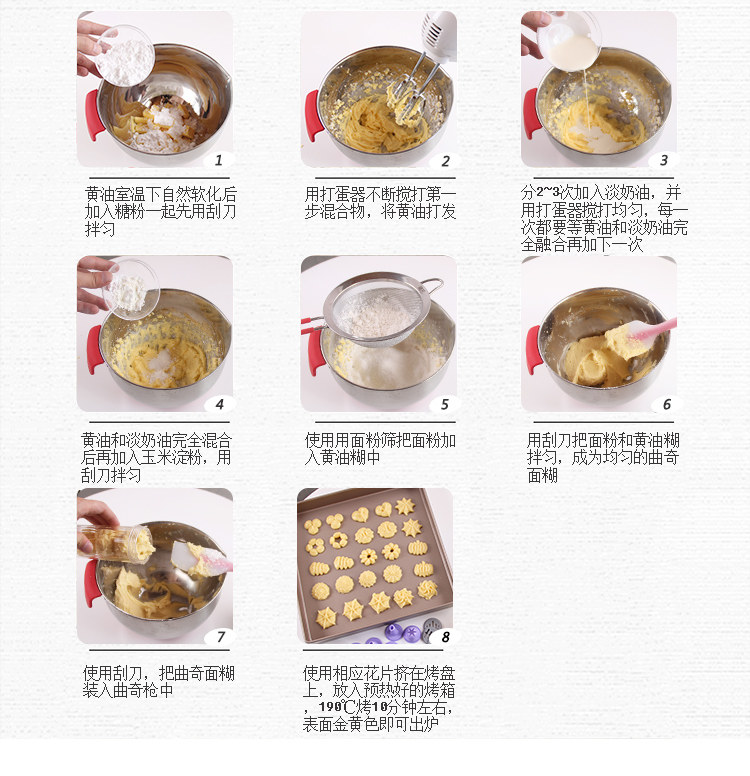 1

黄油室温下自然软化后加入糖粉一起先用刮刀拌匀

2

用打蛋器不断搅打第一步混合物，将黄油打发

3

分2~3次加入淡奶油，并用打蛋器搅打均匀，每一次都要等黄油和淡奶油完全融合再加下一次

4

黄油和淡奶油完全混合后再加入玉米淀粉，用刮刀拌匀

5

使用用面粉筛把面粉加入黄油糊中

6

用刮刀把面粉和黄油糊拌匀，成为均匀的曲奇面糊

7

使用刮刀，把曲奇面糊装入曲奇枪中

8

使用相应花片挤在烤盘上，放入预热好的烤箱，190℃烤10分钟左右，表面金黄色即可出炉