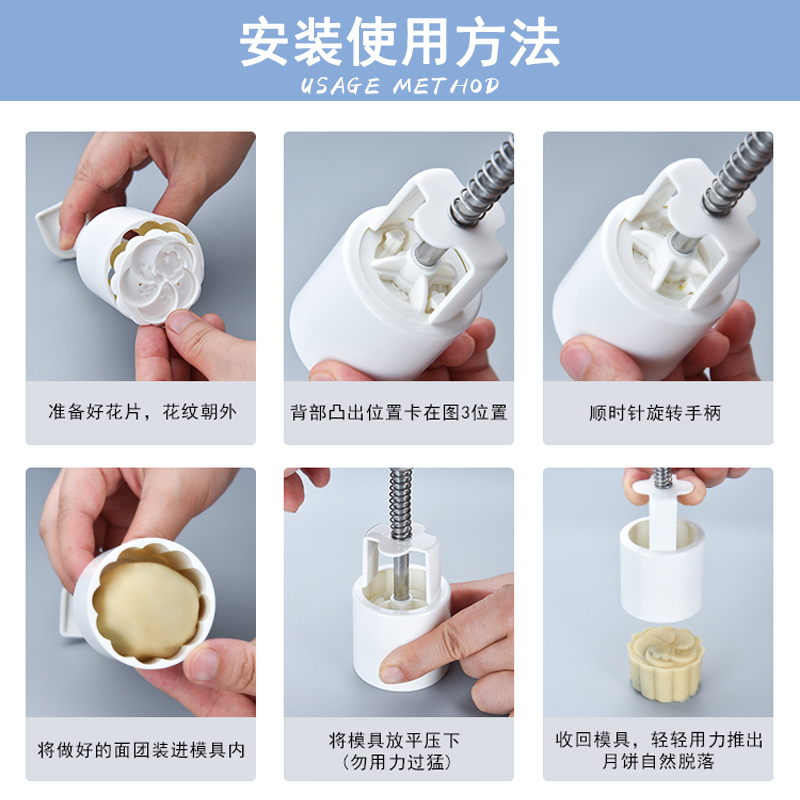 安装使用方法
USAGE METHOD

准备好花片，花纹朝外

背部凸出位置卡在图3位置

顺时针旋转手柄

将做好的面团装进模具内

将模具放平压下
（勿用力过猛）

收回模具，轻轻用力推出
月饼自然脱落