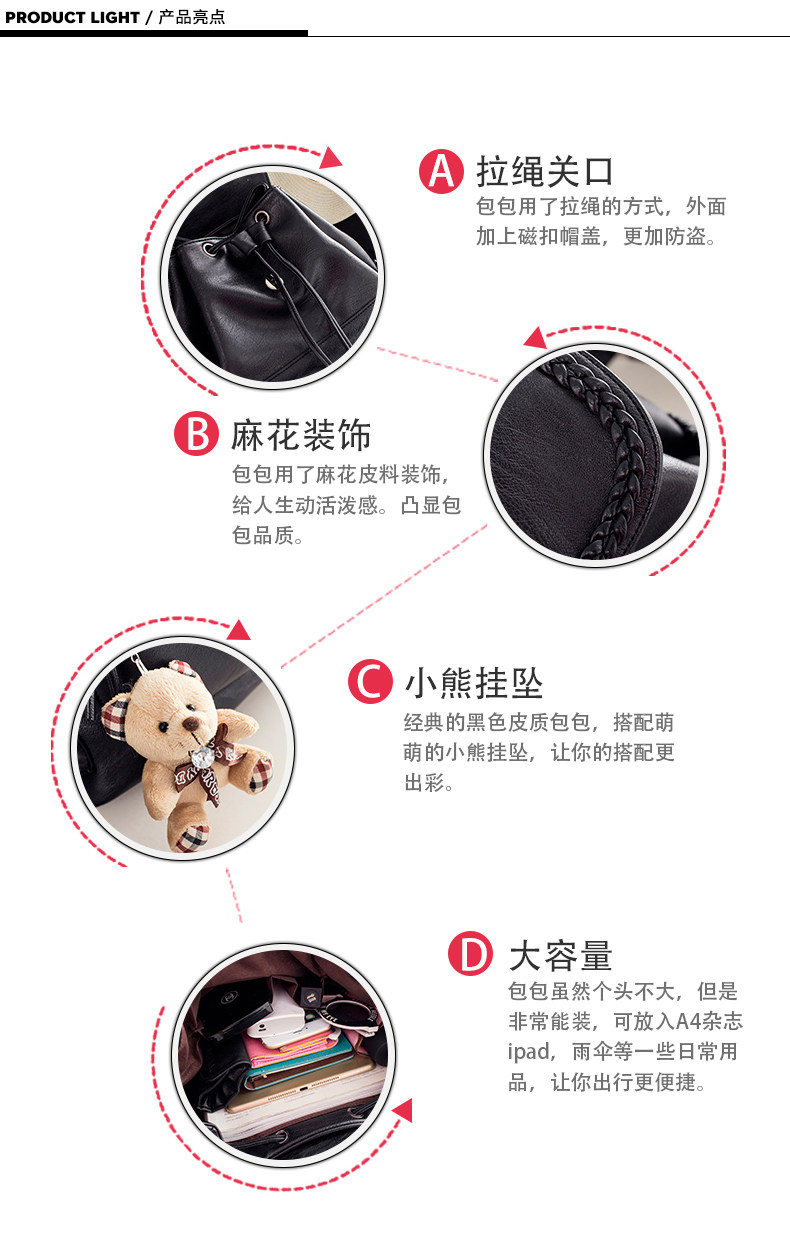 PRODUCT LIGHT / 产品亮点

A 拉绳关口

包包用了拉绳的方式，外面加上磁扣帽盖，更加防盗。

B 麻花装饰

包包用了麻花皮料装饰，给人生动活泼感。凸显包包品质。

C 小熊挂坠

经典的黑色皮质包包，搭配萌萌的小熊挂坠，让你的搭配更出彩。

D 大容量

包包虽然个头不大，但是非常能装，可放入A4杂志ipad，雨伞等一些日常用品，让你出行更便捷。