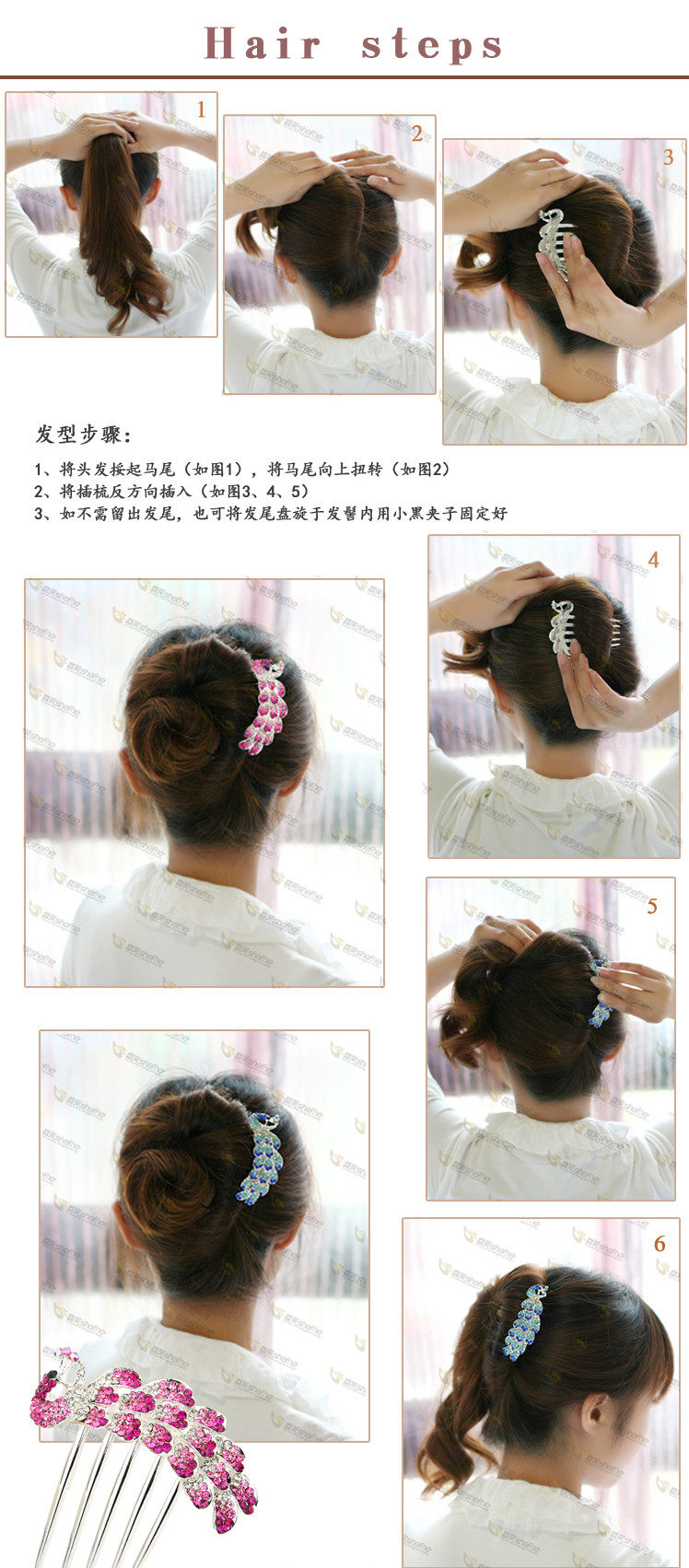 Hair steps

1

2

3

发型步骤:

1、将头发接起马尾（如图1），将马尾向上扭转（如图2）
2、将插梳反方向插入（如图3、4、5）
3、如不需留出发尾，也可将发尾盘旋于发髻内用小黑夹子固定好

4

5

6