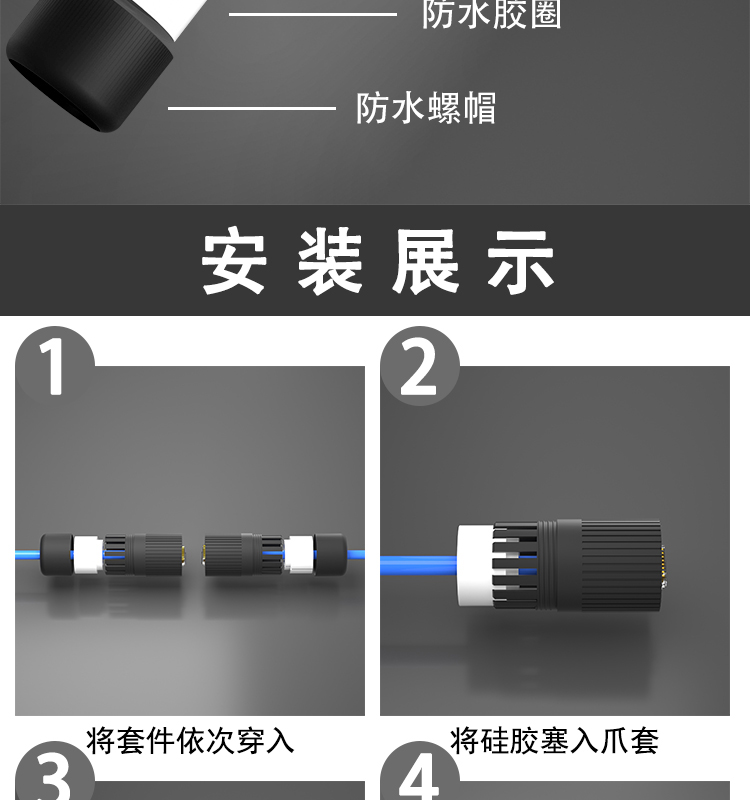 防水胶圈

防水螺帽

安装展示

1

2

将套件依次穿入

将硅胶塞入爪套

3

4