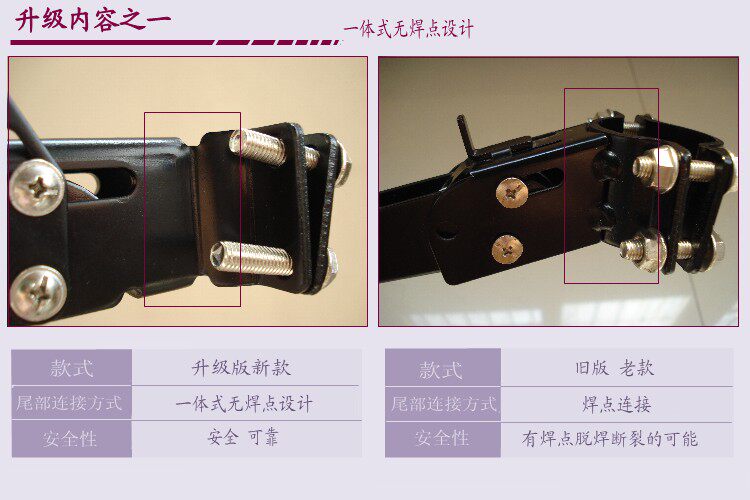 升级内容之一

一体式无焊点设计

| 款式 | 升级版新款 |
|---|---|
| 尾部连接方式 | 一体式无焊点设计 |
| 安全性 | 安全 可靠 |

| 款式 | 旧版 老款 |
|---|---|
| 尾部连接方式 | 焊点连接 |
| 安全性 | 有焊点脱焊断裂的可能 |