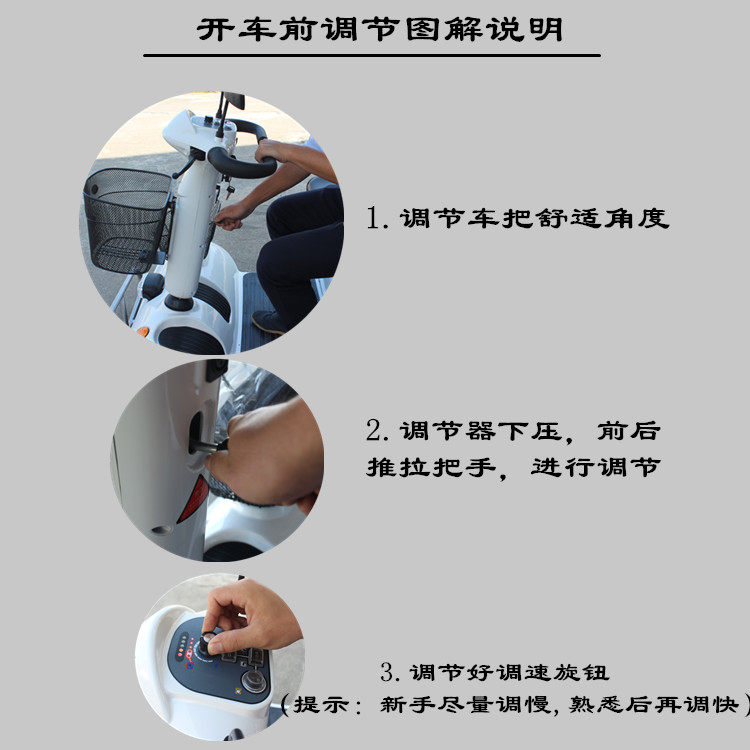 开车前调节图解说明

1. 调节车把舒适角度

2. 调节器下压，前后推拉把手，进行调节

3. 调节好调速旋钮
（提示：新手尽量调慢，熟悉后再调快）