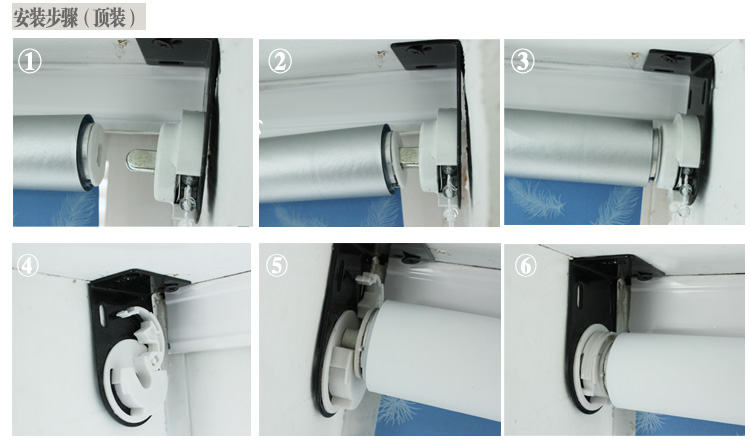 安装步骤（顶装）

①

②

③

④

⑤

⑥