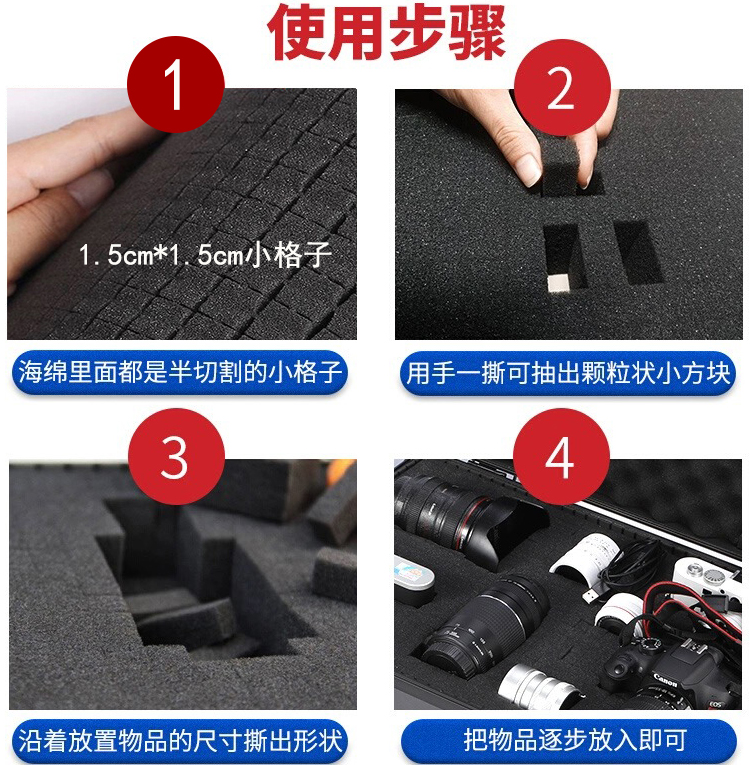 使用步骤

1

1.5cm*1.5cm小格子

海绵里面都是半切割的小格子

2

用手一撕可抽出颗粒状小方块

3

沿着放置物品的尺寸撕出形状

4

Canon

EOS

把物品逐步放入即可