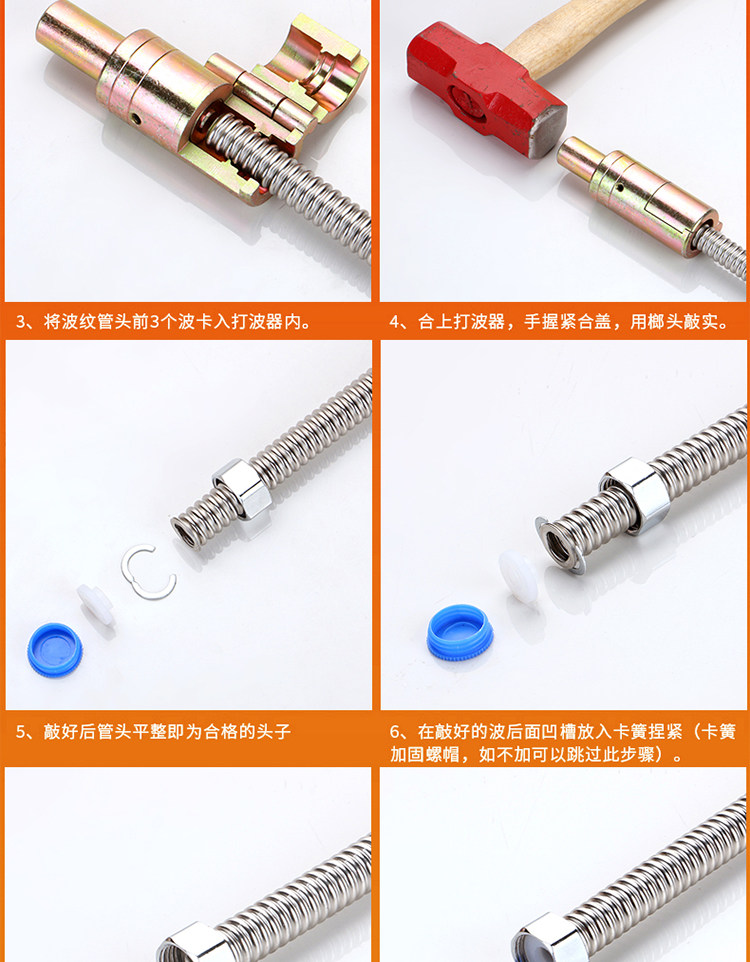 3、将波纹管头前3个波卡入打波器内。

4、合上打波器，手握紧合盖，用榔头敲实。

5、敲好后管头平整即为合格的头子

6、在敲好的波后面凹槽放入卡簧捏紧（卡簧加固螺帽，如不加可以跳过此步骤）。