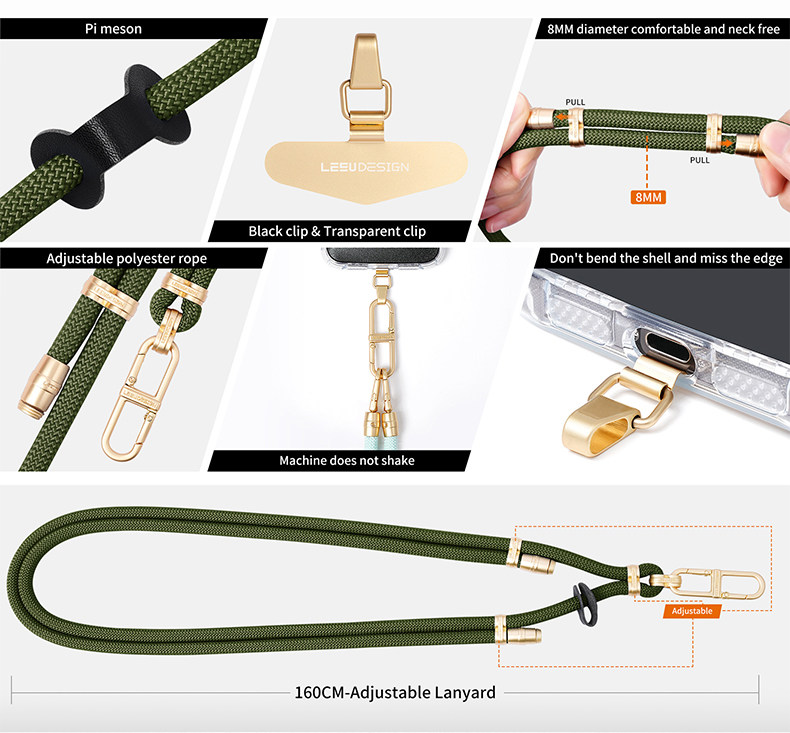 Pi meson

LEEUDESIGN

Black clip & Transparent clip

8MM diameter comfortable and neck free

PULL

PULL

8MM

Adjustable polyester rope

Machine does not shake

Don't bend the shell and miss the edge

Adjustable

160CM-Adjustable Lanyard