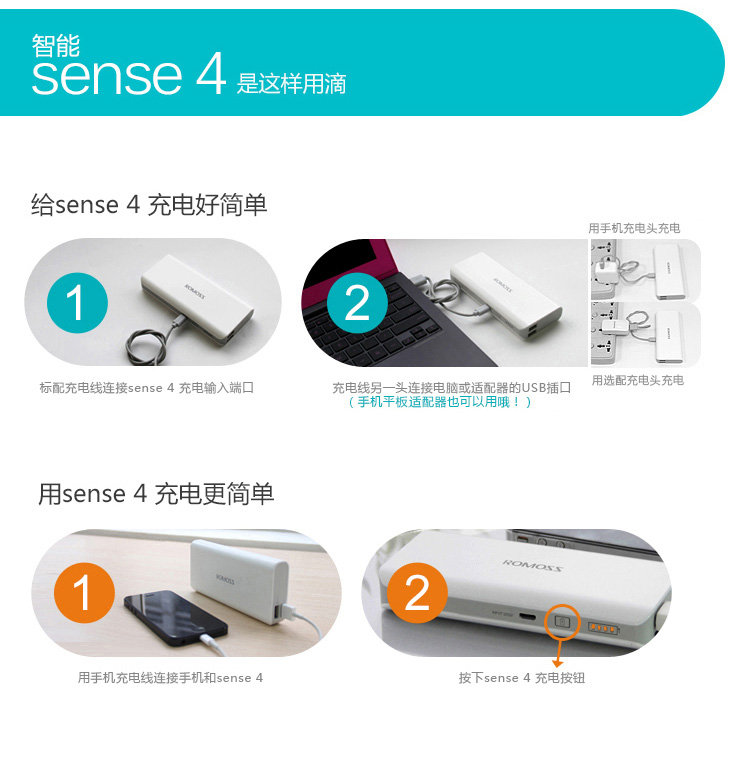 智能
sense 4 是这样用滴

给sense 4 充电好简单

1

ROMOSS

标配充电线连接sense 4 充电输入端口

2

ROMOSS

充电线另一头连接电脑或适配器的USB插口
（手机平板适配器也可以用哦！）

用手机充电头充电

ROMOSS

ROMOSS

用选配充电头充电

用sense 4 充电更简单

1

ROMOSS

用手机充电线连接手机和sense 4

2

ROMOSS

按下sense 4 充电按钮